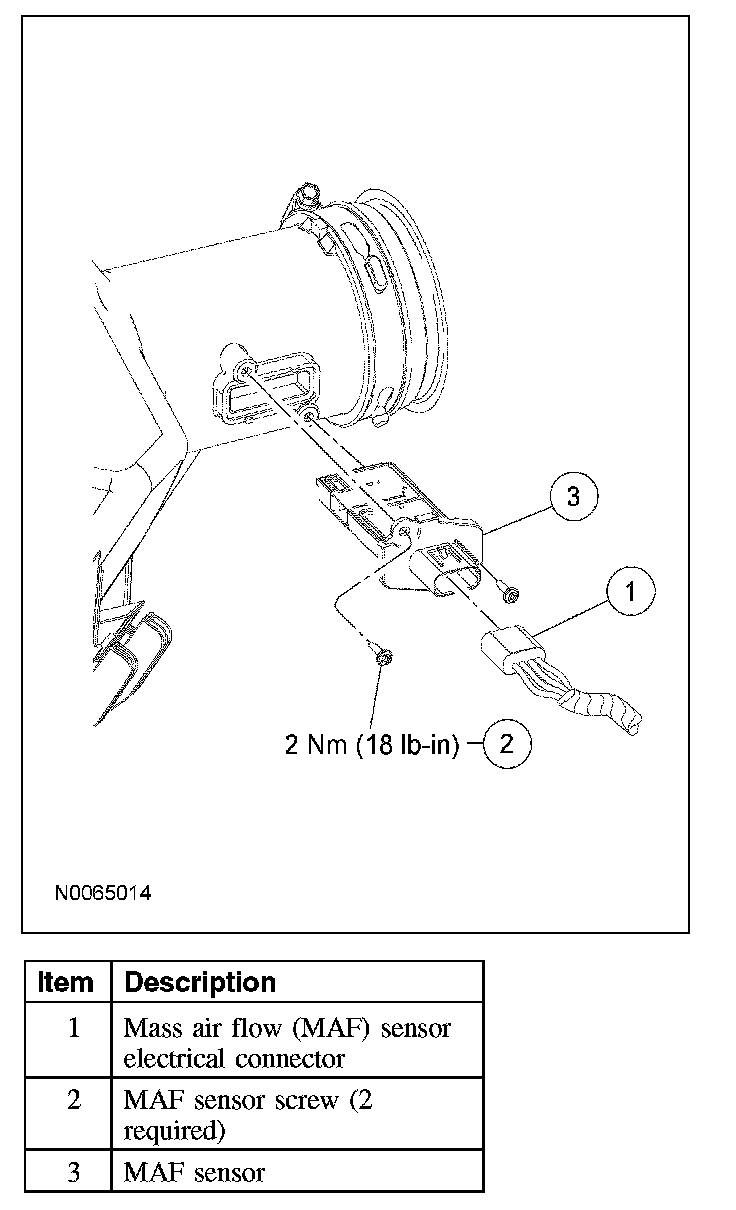 3

1

2 Nm (18 lb-in) 2

N0065014

| Item | Description |
|---|---|
| 1 | Mass air flow (MAF) sensor electrical connector |
| 2 | MAF sensor screw (2 required) |
| 3 | MAF sensor |