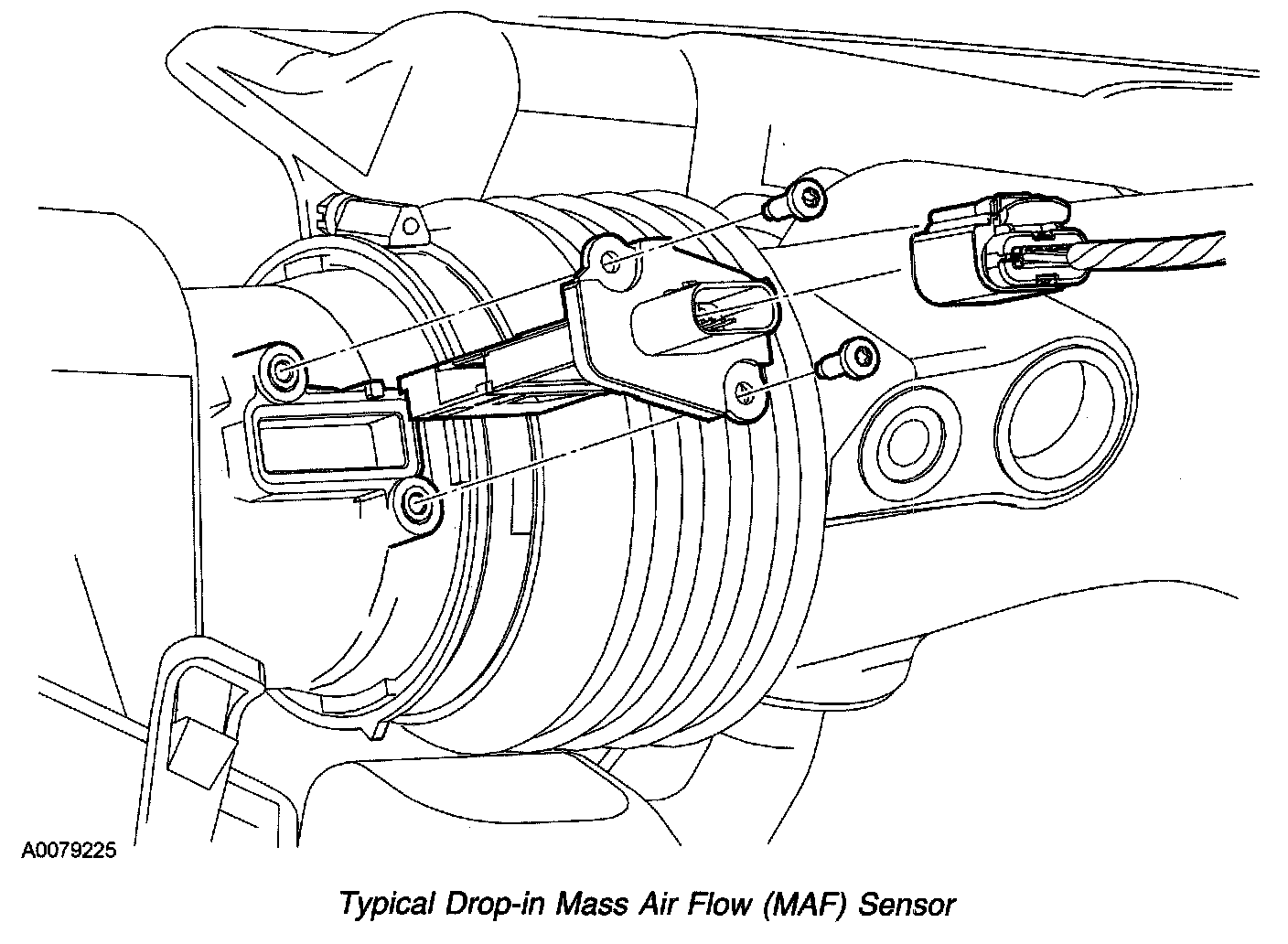 A0079225

Typical Drop-in Mass Air Flow (MAF) Sensor