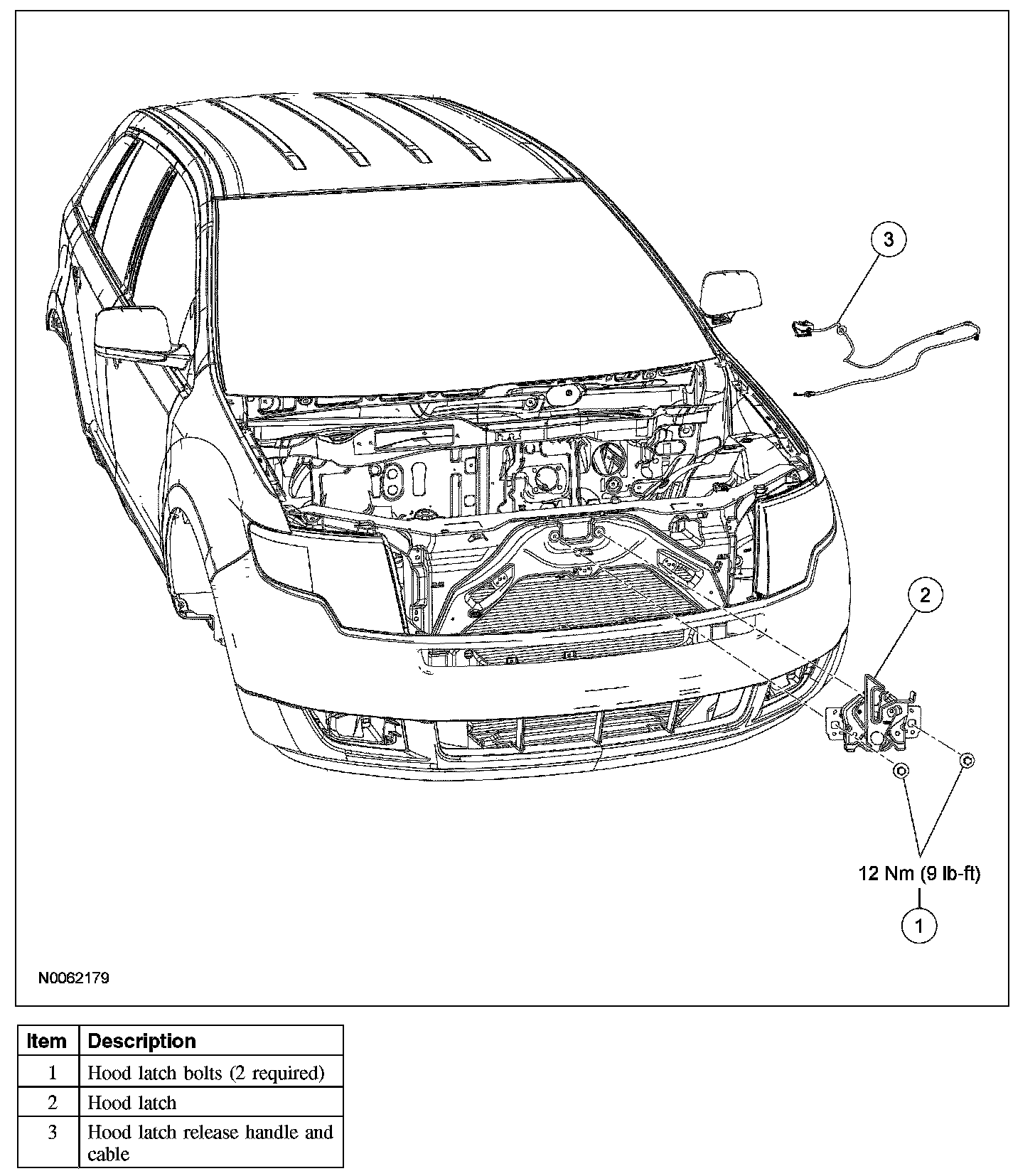 3

2

12 Nm (9 lb-ft)

1

N0062179

| Item | Description |
|---|---|
| 1 | Hood latch bolts (2 required) |
| 2 | Hood latch |
| 3 | Hood latch release handle and cable |