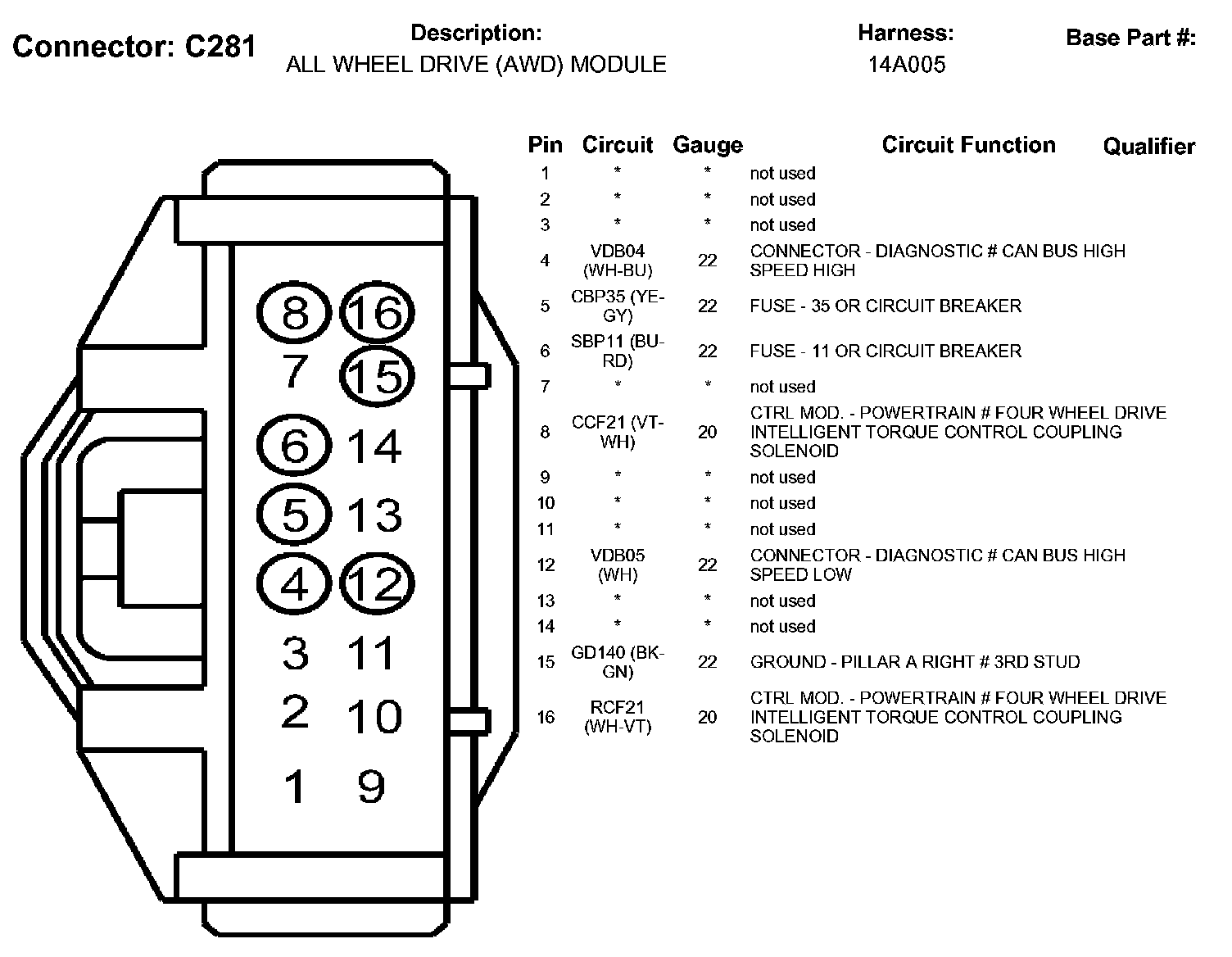 Connector: C281

Description:
ALL WHEEL DRIVE (AWD) MODULE

Harness:
14A005

Base Part #:

8 16
7 15
6 14
5 13
4 12
3 11
2 10
1 9

| Pin | Circuit | Gauge | Circuit Function | Qualifier |
|---|---|---|---|---|
| 1 | * | * | not used | |
| 2 | * | * | not used | |
| 3 | * | * | not used | |
| 4 | VDB04 (WH-BU) | 22 | CONNECTOR - DIAGNOSTIC # CAN BUS HIGH SPEED HIGH | |
| 5 | CBP35 (YE-GY) | 22 | FUSE - 35 OR CIRCUIT BREAKER | |
| 6 | SBP11 (BU-RD) | 22 | FUSE - 11 OR CIRCUIT BREAKER | |
| 7 | * | * | not used | |
| 8 | CCF21 (VT-WH) | 20 | CTRL MOD. - POWERTRAIN # FOUR WHEEL DRIVE INTELLIGENT TORQUE CONTROL COUPLING SOLENOID | |
| 9 | * | * | not used | |
| 10 | * | * | not used | |
| 11 | * | * | not used | |
| 12 | VDB05 (WH) | 22 | CONNECTOR - DIAGNOSTIC # CAN BUS HIGH SPEED LOW | |
| 13 | * | * | not used | |
| 14 | * | * | not used | |
| 15 | GD140 (BK-GN) | 22 | GROUND - PILLAR A RIGHT # 3RD STUD | |
| 16 | RCF21 (WH-VT) | 20 | CTRL MOD. - POWERTRAIN # FOUR WHEEL DRIVE INTELLIGENT TORQUE CONTROL COUPLING SOLENOID | |