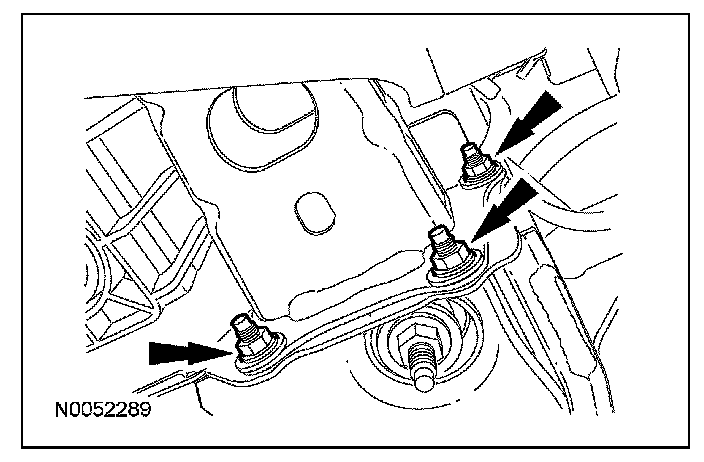 N0052289