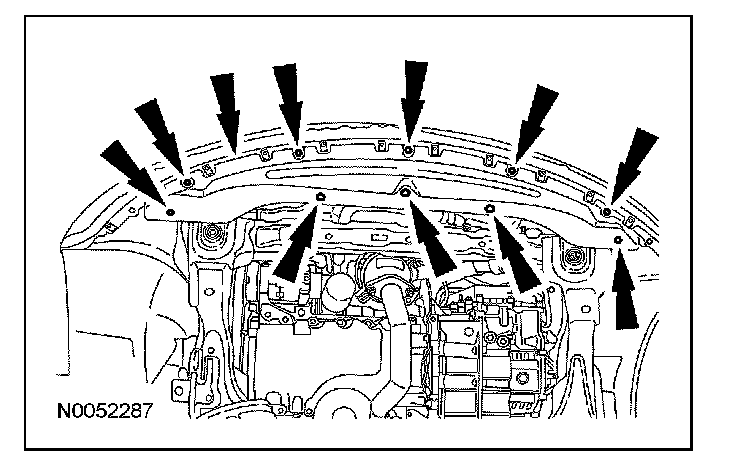 N0052287