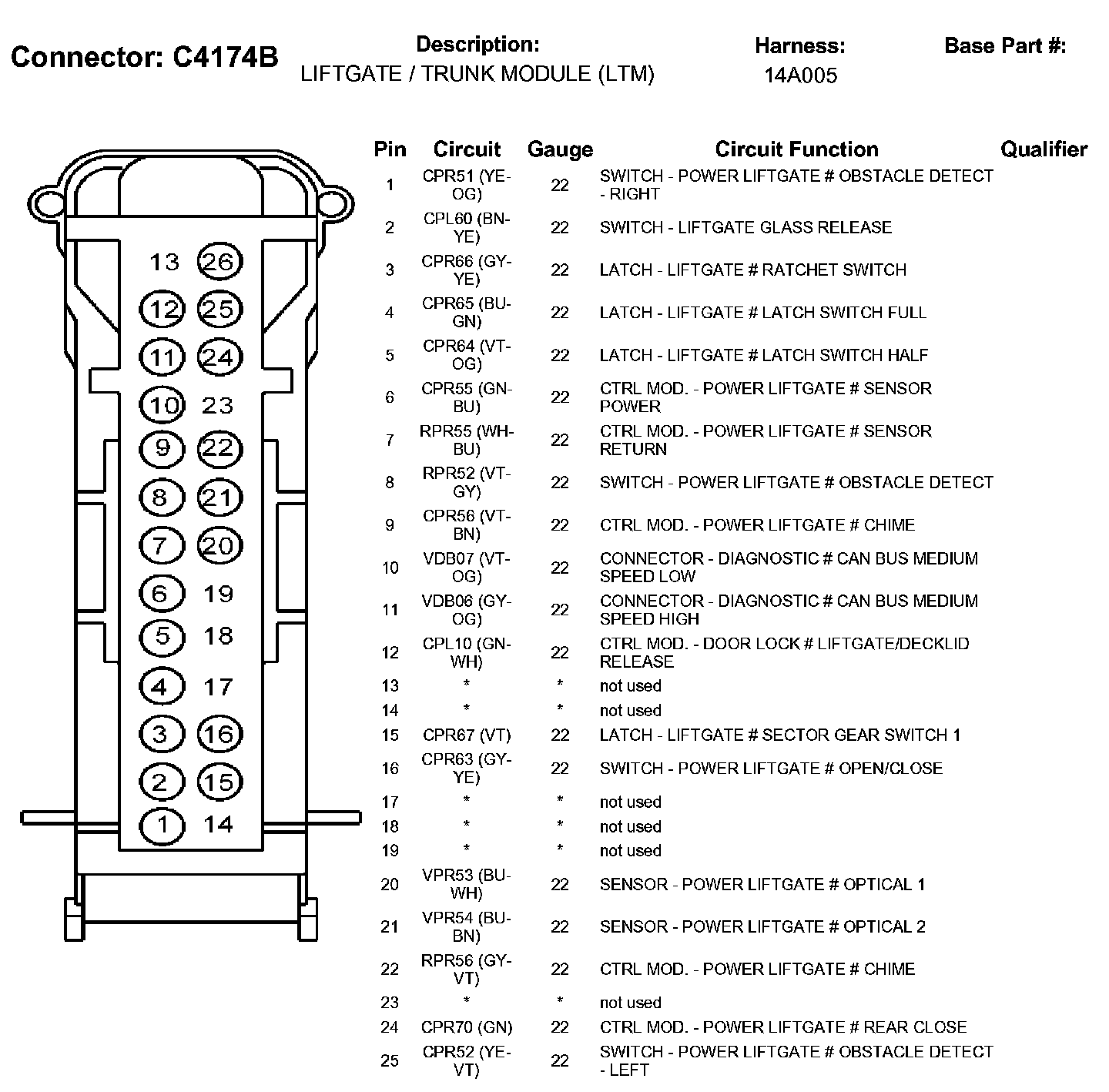 Connector: C4174B

Description:
LIFTGATE / TRUNK MODULE (LTM)

Harness:
14A005

Base Part #:

13 26 12 25 11 24 10 23 9 22 8 21 7 20 6 19 5 18 4 17 3 16 2 15 1 14

| Pin | Circuit | Gauge | Circuit Function | Qualifier |
|---|---|---|---|---|
| 1 | CPR51 (YE-OG) | 22 | SWITCH - POWER LIFTGATE # OBSTACLE DETECT - RIGHT | |
| 2 | CPL60 (BN-YE) | 22 | SWITCH - LIFTGATE GLASS RELEASE | |
| 3 | CPR66 (GY-YE) | 22 | LATCH - LIFTGATE # RATCHET SWITCH | |
| 4 | CPR65 (BU-GN) | 22 | LATCH - LIFTGATE # LATCH SWITCH FULL | |
| 5 | CPR64 (VT-OG) | 22 | LATCH - LIFTGATE # LATCH SWITCH HALF | |
| 6 | CPR55 (GN-BU) | 22 | CTRL MOD. - POWER LIFTGATE # SENSOR POWER | |
| 7 | RPR55 (WH-BU) | 22 | CTRL MOD. - POWER LIFTGATE # SENSOR RETURN | |
| 8 | RPR52 (VT-GY) | 22 | SWITCH - POWER LIFTGATE # OBSTACLE DETECT | |
| 9 | CPR56 (VT-BN) | 22 | CTRL MOD. - POWER LIFTGATE # CHIME | |
| 10 | VDB07 (VT-OG) | 22 | CONNECTOR - DIAGNOSTIC # CAN BUS MEDIUM SPEED LOW | |
| 11 | VDB06 (GY-OG) | 22 | CONNECTOR - DIAGNOSTIC # CAN BUS MEDIUM SPEED HIGH | |
| 12 | CPL10 (GN-WH) | 22 | CTRL MOD. - DOOR LOCK # LIFTGATE/DECKLID RELEASE | |
| 13 | * | * | not used | |
| 14 | * | * | not used | |
| 15 | CPR67 (VT) | 22 | LATCH - LIFTGATE # SECTOR GEAR SWITCH 1 | |
| 16 | CPR63 (GY-YE) | 22 | SWITCH - POWER LIFTGATE # OPEN/CLOSE | |
| 17 | * | * | not used | |
| 18 | * | * | not used | |
| 19 | * | * | not used | |
| 20 | VPR53 (BU-WH) | 22 | SENSOR - POWER LIFTGATE # OPTICAL 1 | |
| 21 | VPR54 (BU-BN) | 22 | SENSOR - POWER LIFTGATE # OPTICAL 2 | |
| 22 | RPR56 (GY-VT) | 22 | CTRL MOD. - POWER LIFTGATE # CHIME | |
| 23 | * | * | not used | |
| 24 | CPR70 (GN) | 22 | CTRL MOD. - POWER LIFTGATE # REAR CLOSE | |
| 25 | CPR52 (YE-VT) | 22 | SWITCH - POWER LIFTGATE # OBSTACLE DETECT - LEFT | |