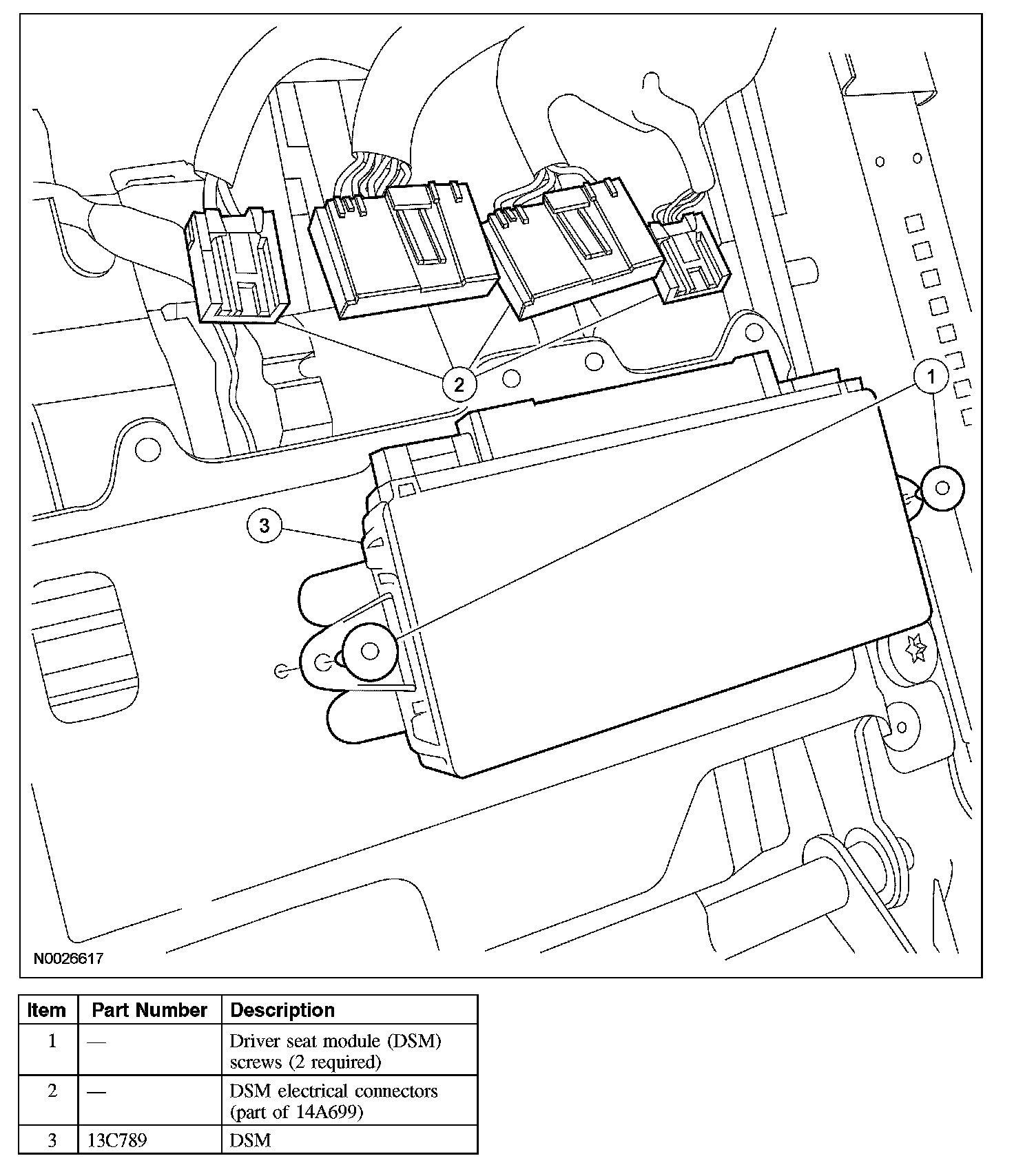 2

1

3

N0026617

| Item | Part Number | Description |
|---|---|---|
| 1 | — | Driver seat module (DSM) screws (2 required) |
| 2 | — | DSM electrical connectors (part of 14A699) |
| 3 | 13C789 | DSM |