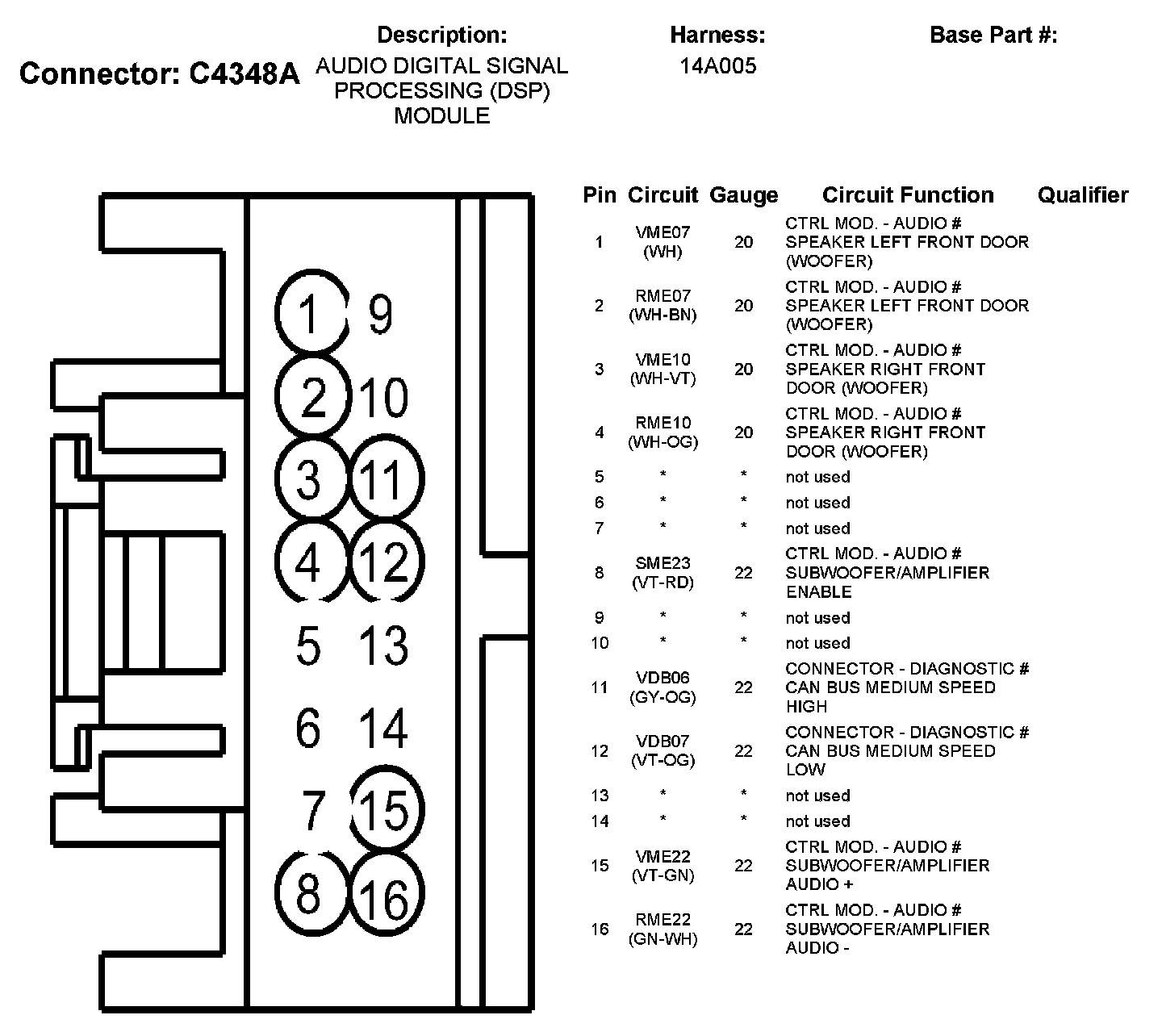 Connector: C4348A

Description:
AUDIO DIGITAL SIGNAL PROCESSING (DSP) MODULE

Harness:
14A005

Base Part #:

1 9
2 10
3 11
4 12
5 13
6 14
7 15
8 16

| Pin | Circuit | Gauge | Circuit Function | Qualifier |
|---|---|---|---|---|
| 1 | VME07 (WH) | 20 | CTRL MOD. - AUDIO # SPEAKER LEFT FRONT DOOR (WOOFER) | |
| 2 | RME07 (WH-BN) | 20 | CTRL MOD. - AUDIO # SPEAKER LEFT FRONT DOOR (WOOFER) | |
| 3 | VME10 (WH-VT) | 20 | CTRL MOD. - AUDIO # SPEAKER RIGHT FRONT DOOR (WOOFER) | |
| 4 | RME10 (WH-OG) | 20 | CTRL MOD. - AUDIO # SPEAKER RIGHT FRONT DOOR (WOOFER) | |
| 5 | * | * | not used | |
| 6 | * | * | not used | |
| 7 | * | * | not used | |
| 8 | SME23 (VT-RD) | 22 | CTRL MOD. - AUDIO # SUBWOOFER/AMPLIFIER ENABLE | |
| 9 | * | * | not used | |
| 10 | * | * | not used | |
| 11 | VDB06 (GY-OG) | 22 | CONNECTOR - DIAGNOSTIC # CAN BUS MEDIUM SPEED HIGH | |
| 12 | VDB07 (VT-OG) | 22 | CONNECTOR - DIAGNOSTIC # CAN BUS MEDIUM SPEED LOW | |
| 13 | * | * | not used | |
| 14 | * | * | not used | |
| 15 | VME22 (VT-GN) | 22 | CTRL MOD. - AUDIO # SUBWOOFER/AMPLIFIER AUDIO + | |
| 16 | RME22 (GN-WH) | 22 | CTRL MOD. - AUDIO # SUBWOOFER/AMPLIFIER AUDIO - | |