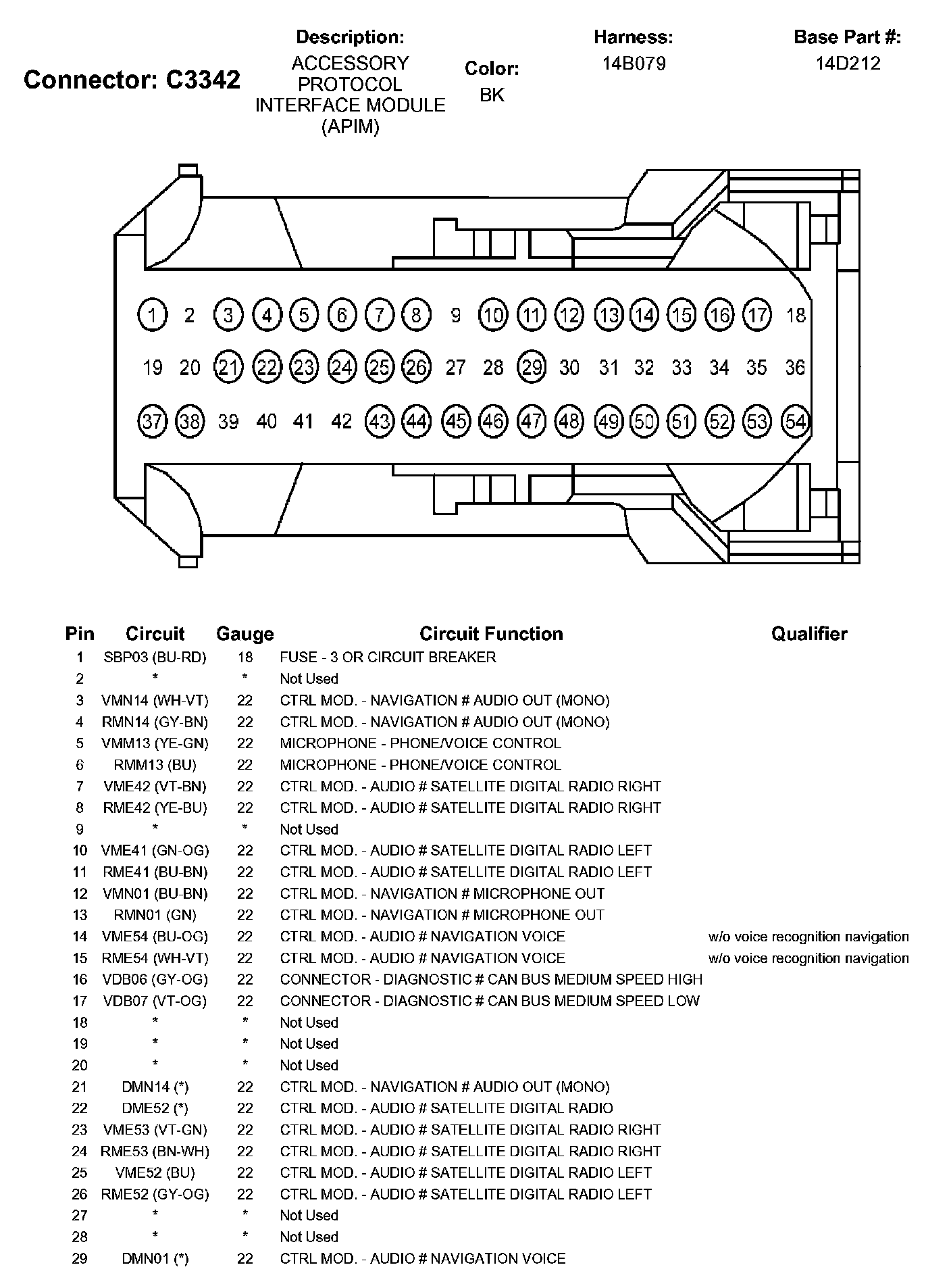 Connector: C3342

Description:
ACCESSORY PROTOCOL INTERFACE MODULE (APIM)

Color:
BK

Harness:
14B079

Base Part #:
14D212

1 2 3 4 5 6 7 8 9 10 11 12 13 14 15 16 17 18
19 20 21 22 23 24 25 26 27 28 29 30 31 32 33 34 35 36
37 38 39 40 41 42 43 44 45 46 47 48 49 50 51 52 53 54

| Pin | Circuit | Gauge | Circuit Function | Qualifier |
|---|---|---|---|---|
| 1 | SBP03 (BU-RD) | 18 | FUSE - 3 OR CIRCUIT BREAKER | |
| 2 | * | * | Not Used | |
| 3 | VMN14 (WH-VT) | 22 | CTRL MOD. - NAVIGATION # AUDIO OUT (MONO) | |
| 4 | RMN14 (GY-BN) | 22 | CTRL MOD. - NAVIGATION # AUDIO OUT (MONO) | |
| 5 | VMM13 (YE-GN) | 22 | MICROPHONE - PHONE/VOICE CONTROL | |
| 6 | RMM13 (BU) | 22 | MICROPHONE - PHONE/VOICE CONTROL | |
| 7 | VME42 (VT-BN) | 22 | CTRL MOD. - AUDIO # SATELLITE DIGITAL RADIO RIGHT | |
| 8 | RME42 (YE-BU) | 22 | CTRL MOD. - AUDIO # SATELLITE DIGITAL RADIO RIGHT | |
| 9 | * | * | Not Used | |
| 10 | VME41 (GN-OG) | 22 | CTRL MOD. - AUDIO # SATELLITE DIGITAL RADIO LEFT | |
| 11 | RME41 (BU-BN) | 22 | CTRL MOD. - AUDIO # SATELLITE DIGITAL RADIO LEFT | |
| 12 | VMN01 (BU-BN) | 22 | CTRL MOD. - NAVIGATION # MICROPHONE OUT | |
| 13 | RMN01 (GN) | 22 | CTRL MOD. - NAVIGATION # MICROPHONE OUT | |
| 14 | VME54 (BU-OG) | 22 | CTRL MOD. - AUDIO # NAVIGATION VOICE | w/o voice recognition navigation |
| 15 | RME54 (WH-VT) | 22 | CTRL MOD. - AUDIO # NAVIGATION VOICE | w/o voice recognition navigation |
| 16 | VDB06 (GY-OG) | 22 | CONNECTOR - DIAGNOSTIC # CAN BUS MEDIUM SPEED HIGH | |
| 17 | VDB07 (VT-OG) | 22 | CONNECTOR - DIAGNOSTIC # CAN BUS MEDIUM SPEED LOW | |
| 18 | * | * | Not Used | |
| 19 | * | * | Not Used | |
| 20 | * | * | Not Used | |
| 21 | DMN14 (*) | 22 | CTRL MOD. - NAVIGATION # AUDIO OUT (MONO) | |
| 22 | DME52 (*) | 22 | CTRL MOD. - AUDIO # SATELLITE DIGITAL RADIO | |
| 23 | VME53 (VT-GN) | 22 | CTRL MOD. - AUDIO # SATELLITE DIGITAL RADIO RIGHT | |
| 24 | RME53 (BN-WH) | 22 | CTRL MOD. - AUDIO # SATELLITE DIGITAL RADIO RIGHT | |
| 25 | VME52 (BU) | 22 | CTRL MOD. - AUDIO # SATELLITE DIGITAL RADIO LEFT | |
| 26 | RME52 (GY-OG) | 22 | CTRL MOD. - AUDIO # SATELLITE DIGITAL RADIO LEFT | |
| 27 | * | * | Not Used | |
| 28 | * | * | Not Used | |
| 29 | DMN01 (*) | 22 | CTRL MOD. - AUDIO # NAVIGATION VOICE | |