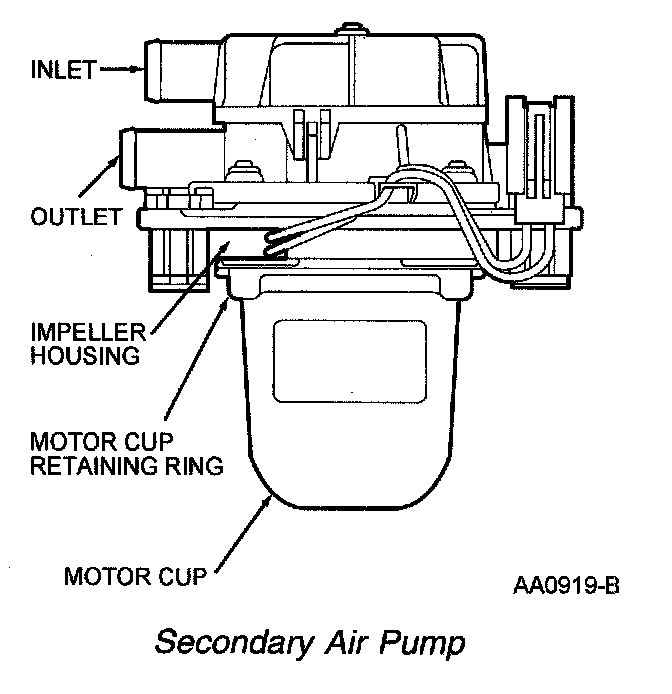 INLET

OUTLET

IMPELLER HOUSING

MOTOR CUP RETAINING RING

MOTOR CUP

AA0919-B

Secondary Air Pump