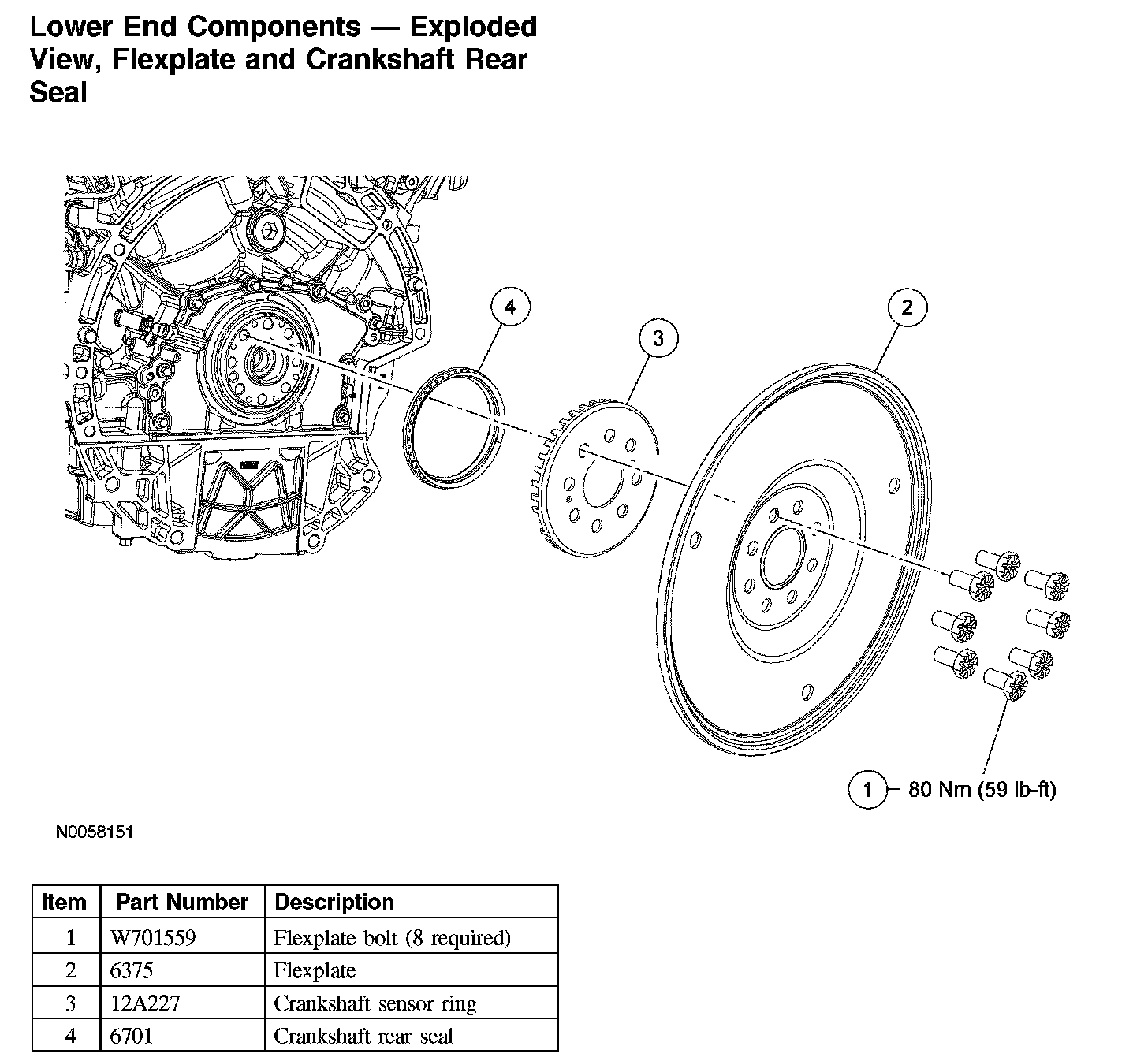 Lower End Components — Exploded View, Flexplate and Crankshaft Rear Seal

4

3

2

1 80 Nm (59 lb-ft)

N0058151

| Item | Part Number | Description |
|---|---|---|
| 1 | W701559 | Flexplate bolt (8 required) |
| 2 | 6375 | Flexplate |
| 3 | 12A227 | Crankshaft sensor ring |
| 4 | 6701 | Crankshaft rear seal |