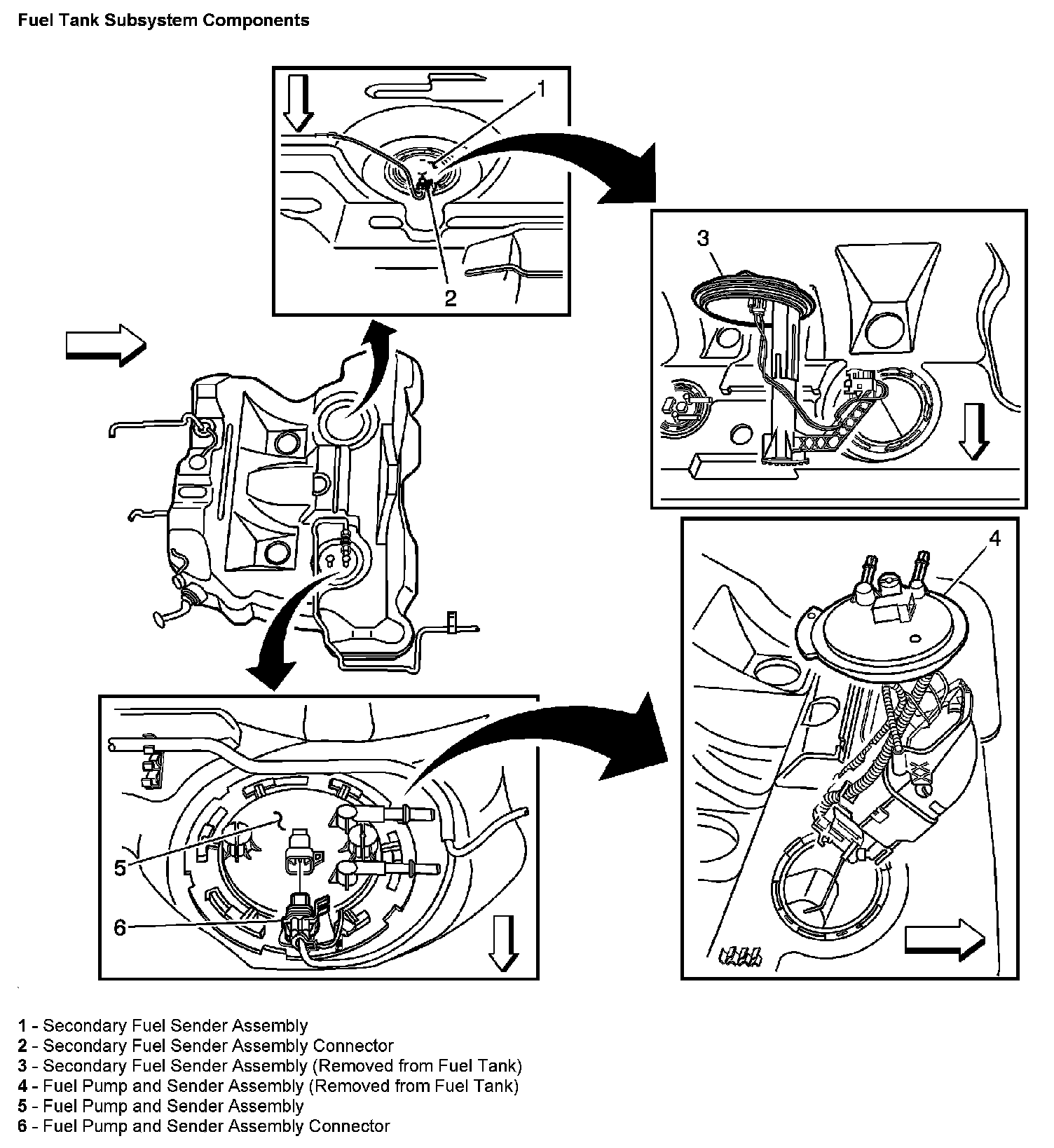 Fuel Tank Subsystem Components

1

2

3

4

5

6

1 - Secondary Fuel Sender Assembly
2 - Secondary Fuel Sender Assembly Connector
3 - Secondary Fuel Sender Assembly (Removed from Fuel Tank)
4 - Fuel Pump and Sender Assembly (Removed from Fuel Tank)
5 - Fuel Pump and Sender Assembly
6 - Fuel Pump and Sender Assembly Connector