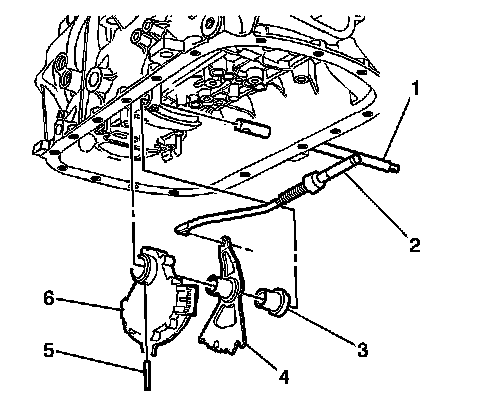 1
2
6
3
5
4