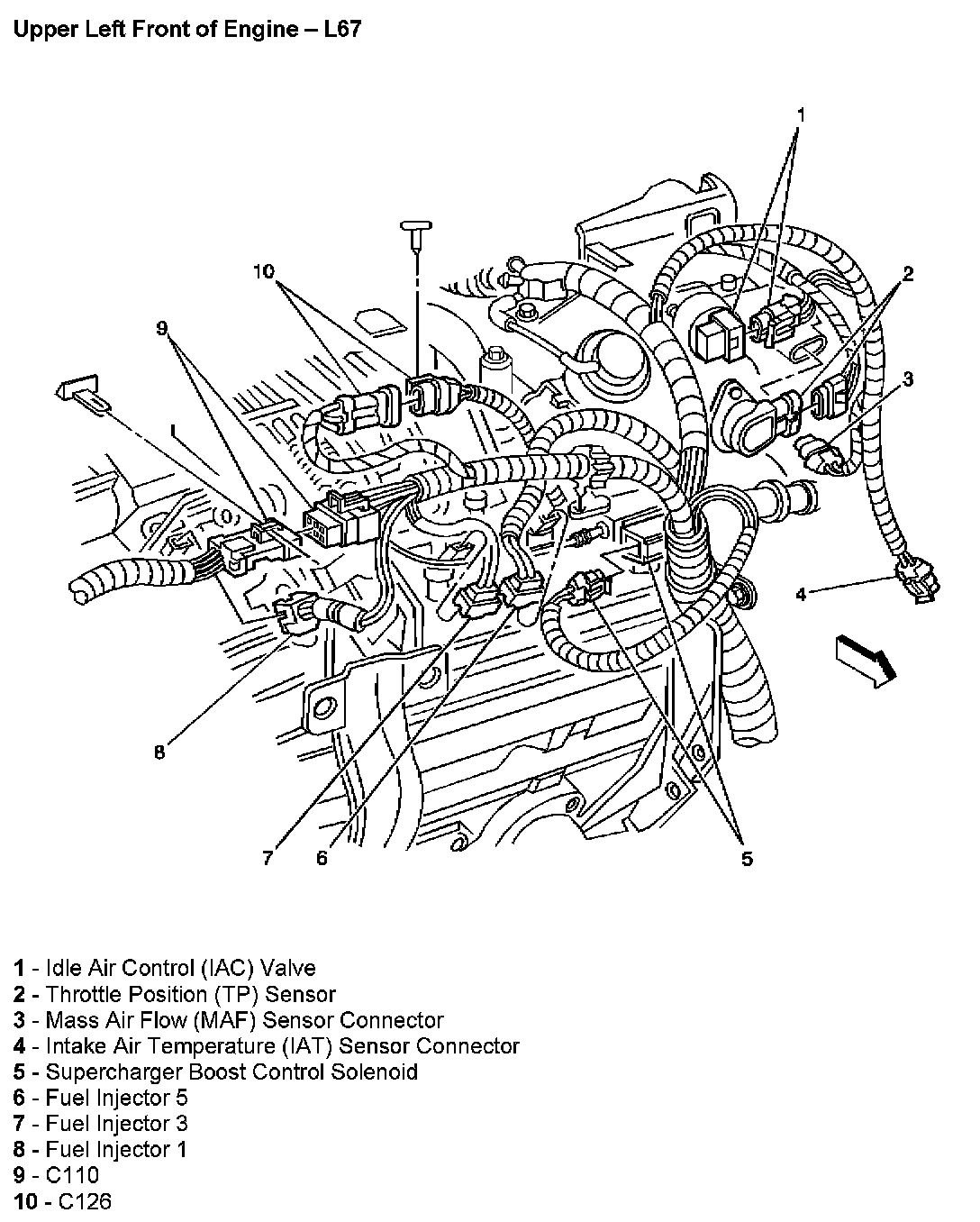 Upper Left Front of Engine – L67

1
10
2
9
3
4
8
7
6
5

1 - Idle Air Control (IAC) Valve
2 - Throttle Position (TP) Sensor
3 - Mass Air Flow (MAF) Sensor Connector
4 - Intake Air Temperature (IAT) Sensor Connector
5 - Supercharger Boost Control Solenoid
6 - Fuel Injector 5
7 - Fuel Injector 3
8 - Fuel Injector 1
9 - C110
10 - C126