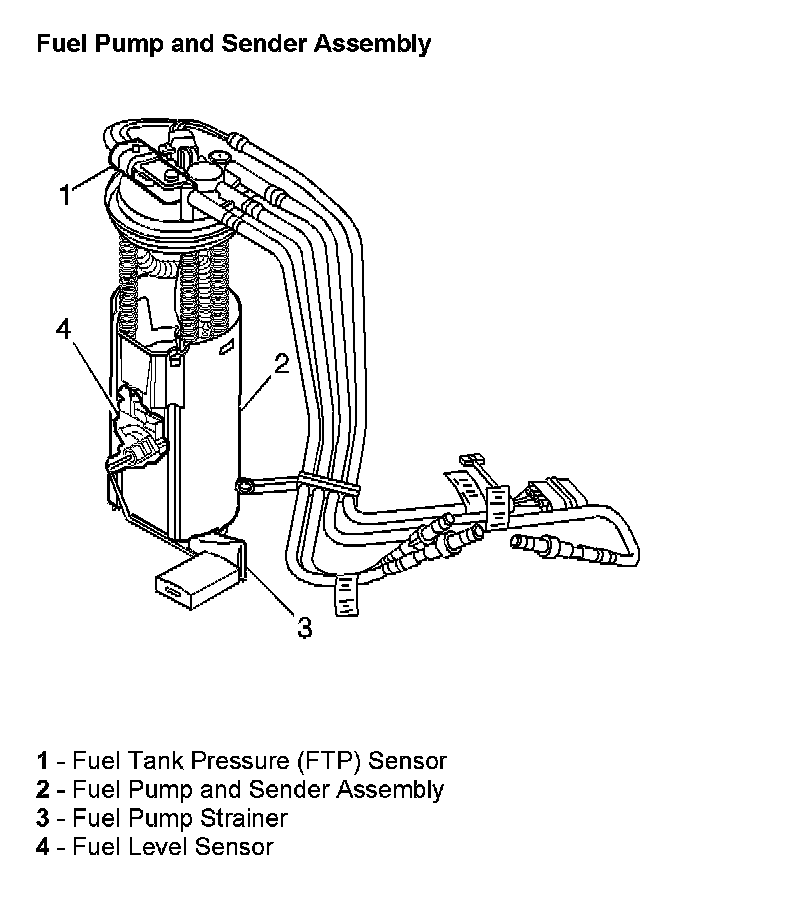 Fuel Pump and Sender Assembly

1

4

2

3

1 - Fuel Tank Pressure (FTP) Sensor
2 - Fuel Pump and Sender Assembly
3 - Fuel Pump Strainer
4 - Fuel Level Sensor