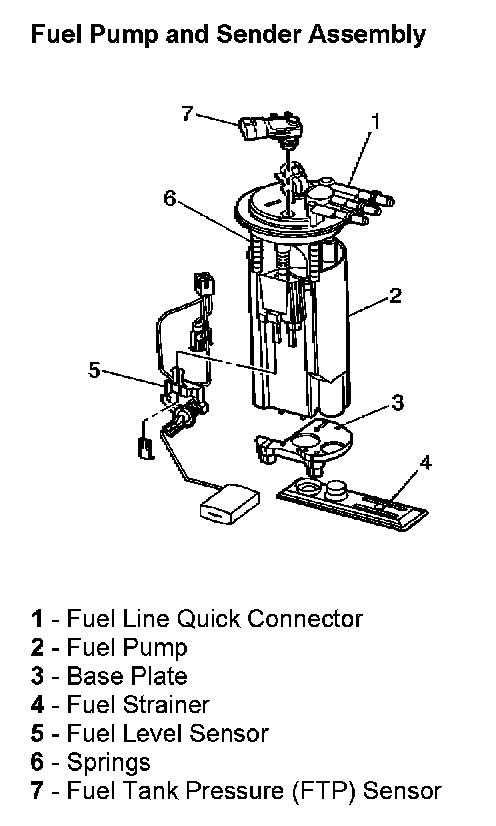 Fuel Pump and Sender Assembly

7

1

6

2

5

3

4

1 - Fuel Line Quick Connector
2 - Fuel Pump
3 - Base Plate
4 - Fuel Strainer
5 - Fuel Level Sensor
6 - Springs
7 - Fuel Tank Pressure (FTP) Sensor