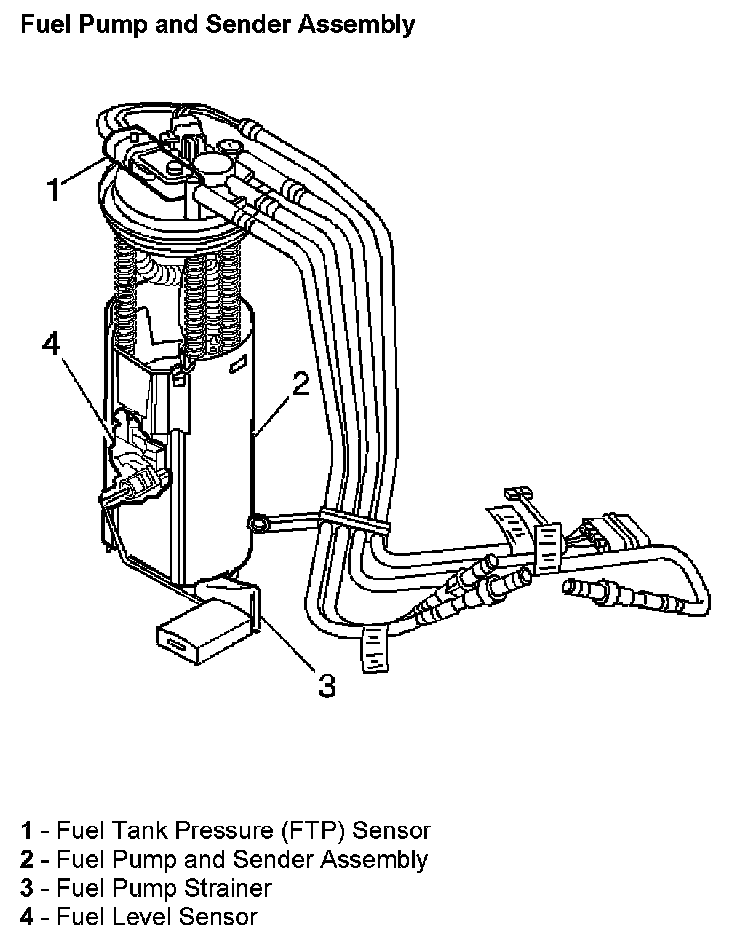 Fuel Pump and Sender Assembly

1

4

2

3

1 - Fuel Tank Pressure (FTP) Sensor
2 - Fuel Pump and Sender Assembly
3 - Fuel Pump Strainer
4 - Fuel Level Sensor