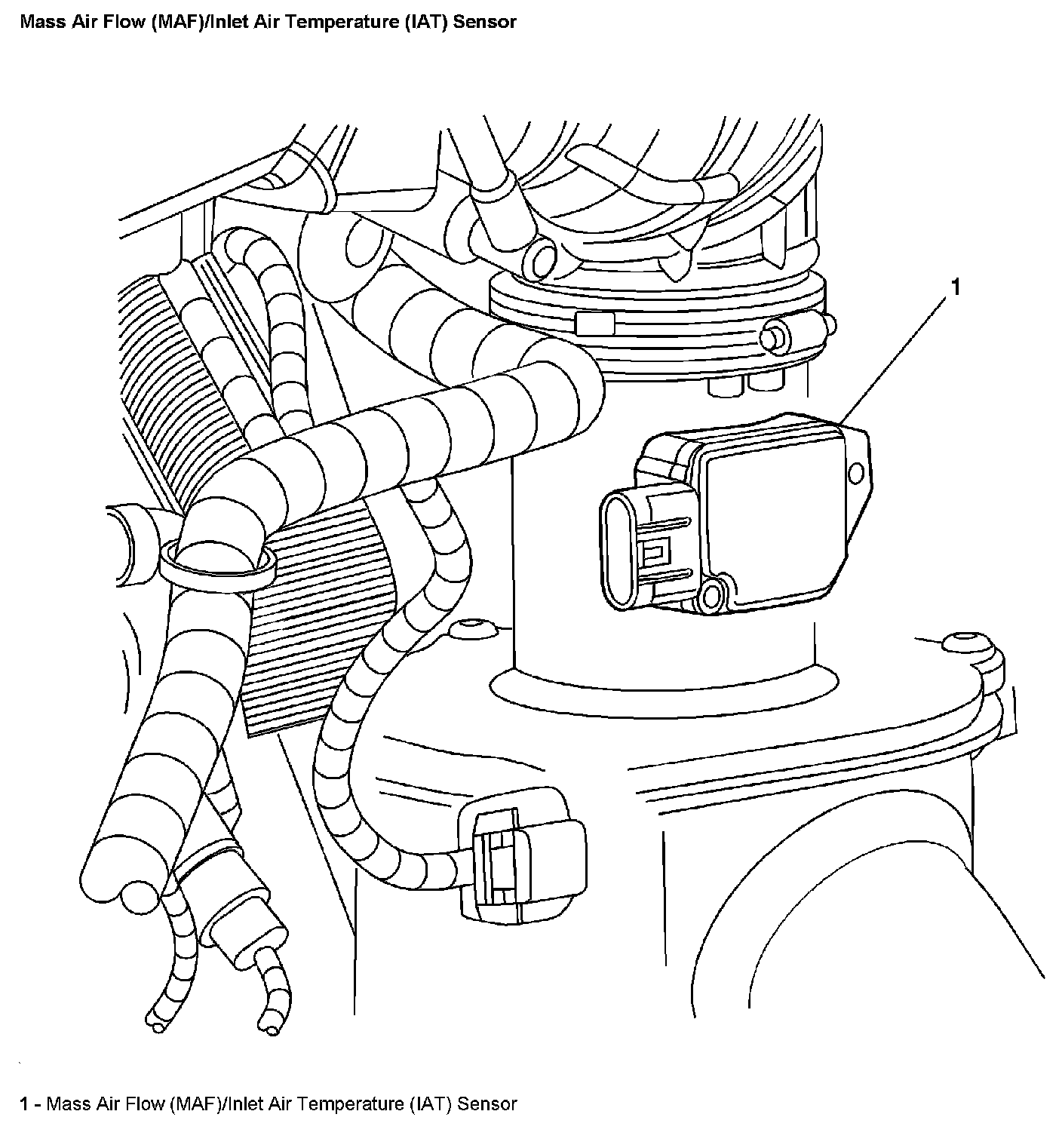 Mass Air Flow (MAF)/Inlet Air Temperature (IAT) Sensor

1

1 - Mass Air Flow (MAF)/Inlet Air Temperature (IAT) Sensor