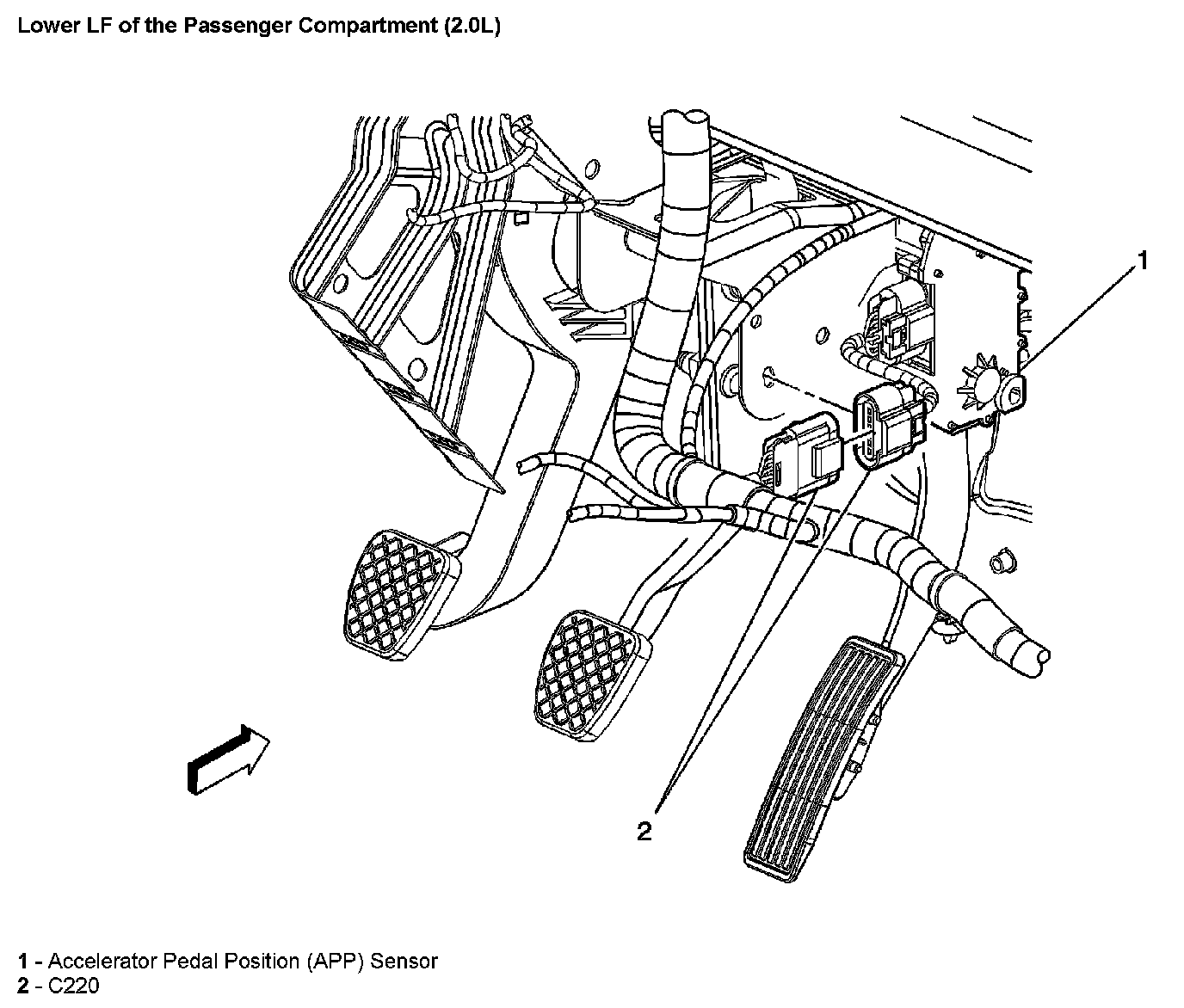 Lower LF of the Passenger Compartment (2.0L)

1

2

1 - Accelerator Pedal Position (APP) Sensor
2 - C220