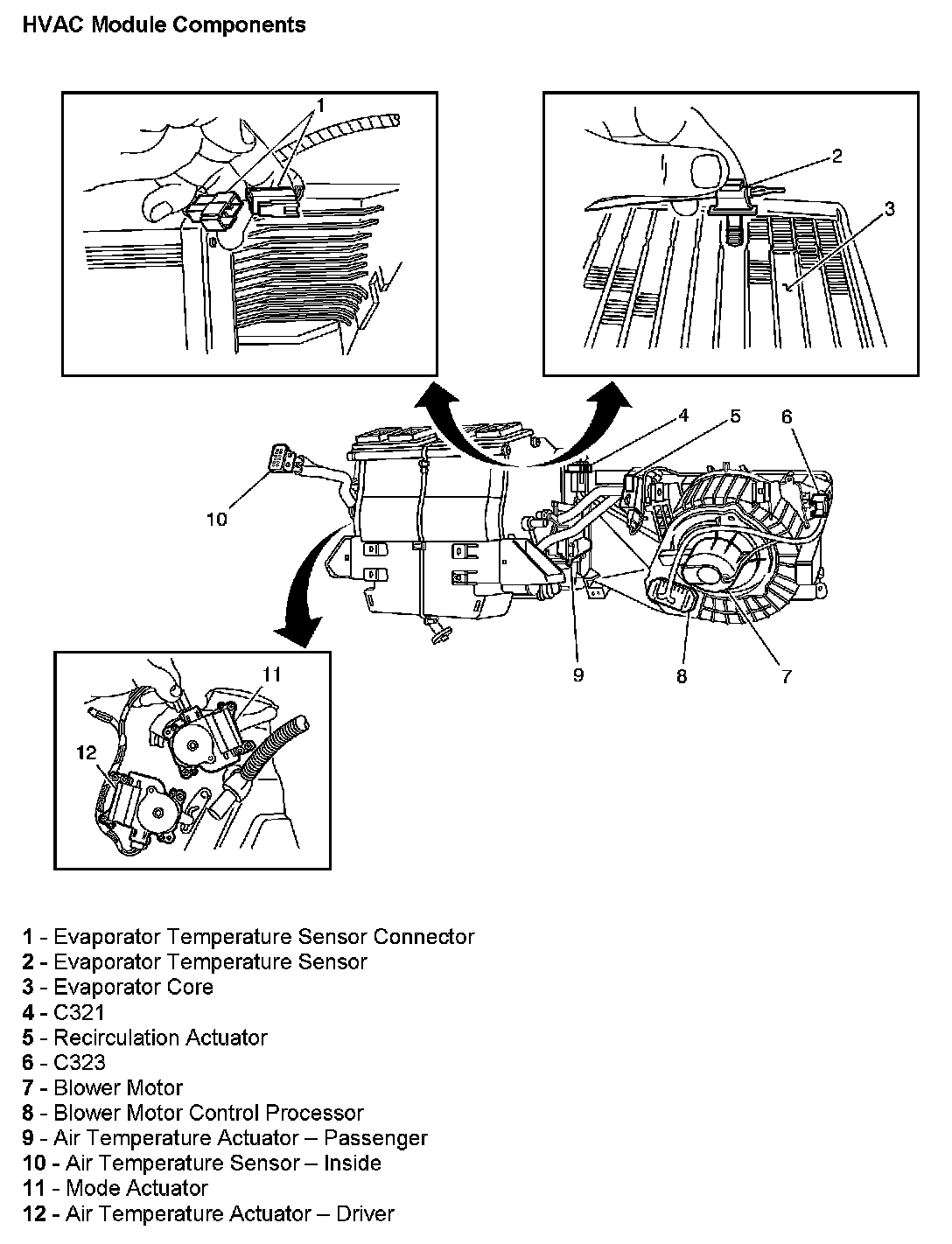 HVAC Module Components

1

2

3

4

5

6

10

9

8

7

11

12

1 - Evaporator Temperature Sensor Connector
2 - Evaporator Temperature Sensor
3 - Evaporator Core
4 - C321
5 - Recirculation Actuator
6 - C323
7 - Blower Motor
8 - Blower Motor Control Processor
9 - Air Temperature Actuator – Passenger
10 - Air Temperature Sensor – Inside
11 - Mode Actuator
12 - Air Temperature Actuator – Driver