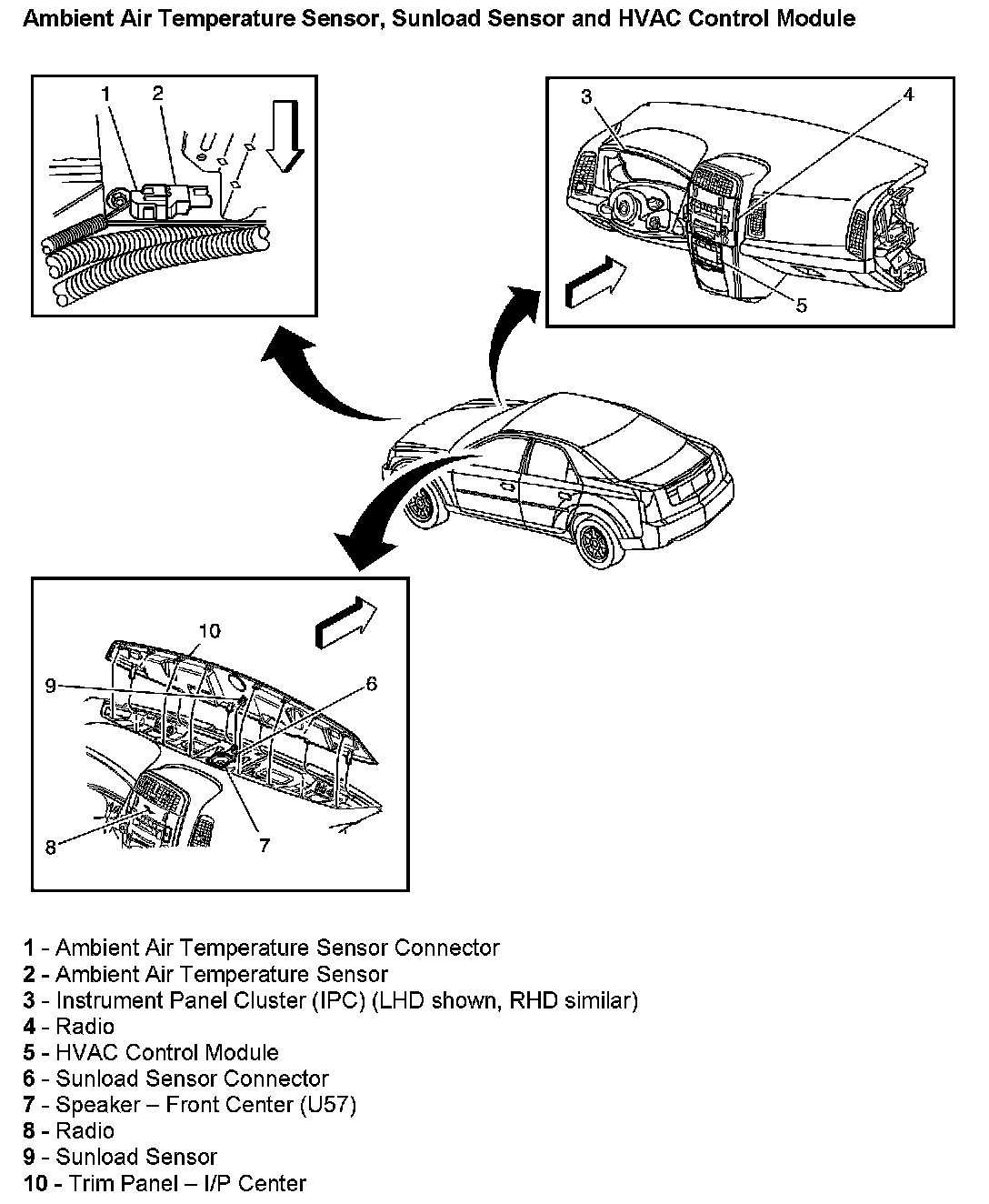 Ambient Air Temperature Sensor, Sunload Sensor and HVAC Control Module

1
2

3
4
5

10
9
6
8
7

1 - Ambient Air Temperature Sensor Connector
2 - Ambient Air Temperature Sensor
3 - Instrument Panel Cluster (IPC) (LHD shown, RHD similar)
4 - Radio
5 - HVAC Control Module
6 - Sunload Sensor Connector
7 - Speaker – Front Center (U57)
8 - Radio
9 - Sunload Sensor
10 - Trim Panel – I/P Center