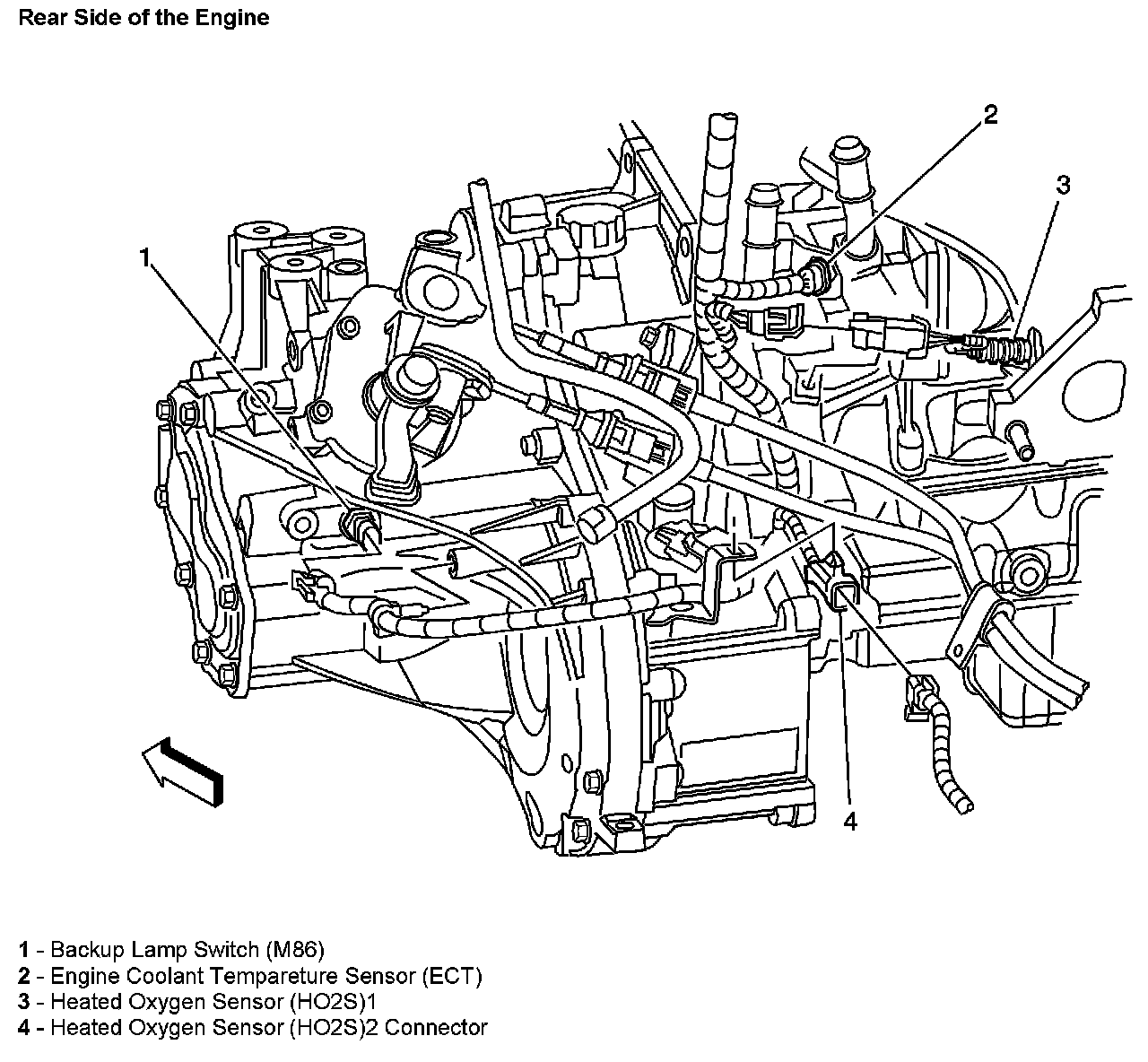 Rear Side of the Engine

2

3

1

4

1 - Backup Lamp Switch (M86)
2 - Engine Coolant Tempareture Sensor (ECT)
3 - Heated Oxygen Sensor (HO2S)1
4 - Heated Oxygen Sensor (HO2S)2 Connector