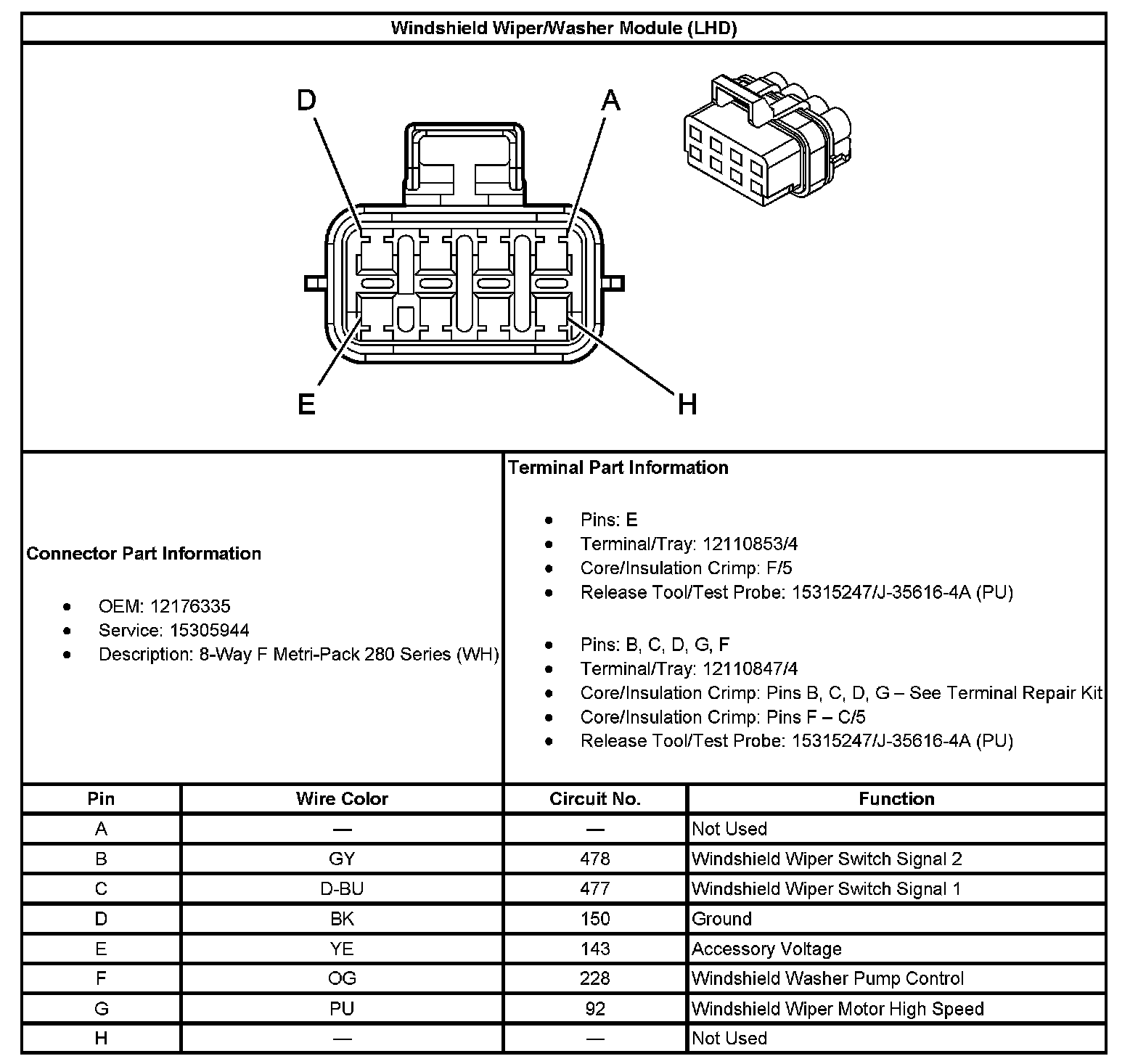 Windshield Wiper/Washer Module (LHD)

D

A

E

H

Connector Part Information

- OEM: 12176335
- Service: 15305944
- Description: 8-Way F Metri-Pack 280 Series (WH)

Terminal Part Information

- Pins: E
- Terminal/Tray: 12110853/4
- Core/Insulation Crimp: F/5
- Release Tool/Test Probe: 15315247/J-35616-4A (PU)

- Pins: B, C, D, G, F
- Terminal/Tray: 12110847/4
- Core/Insulation Crimp: Pins B, C, D, G – See Terminal Repair Kit
- Core/Insulation Crimp: Pins F – C/5
- Release Tool/Test Probe: 15315247/J-35616-4A (PU)

| Pin | Wire Color | Circuit No. | Function |
|---|---|---|---|
| A | — | — | Not Used |
| B | GY | 478 | Windshield Wiper Switch Signal 2 |
| C | D-BU | 477 | Windshield Wiper Switch Signal 1 |
| D | BK | 150 | Ground |
| E | YE | 143 | Accessory Voltage |
| F | OG | 228 | Windshield Washer Pump Control |
| G | PU | 92 | Windshield Wiper Motor High Speed |
| H | — | — | Not Used |