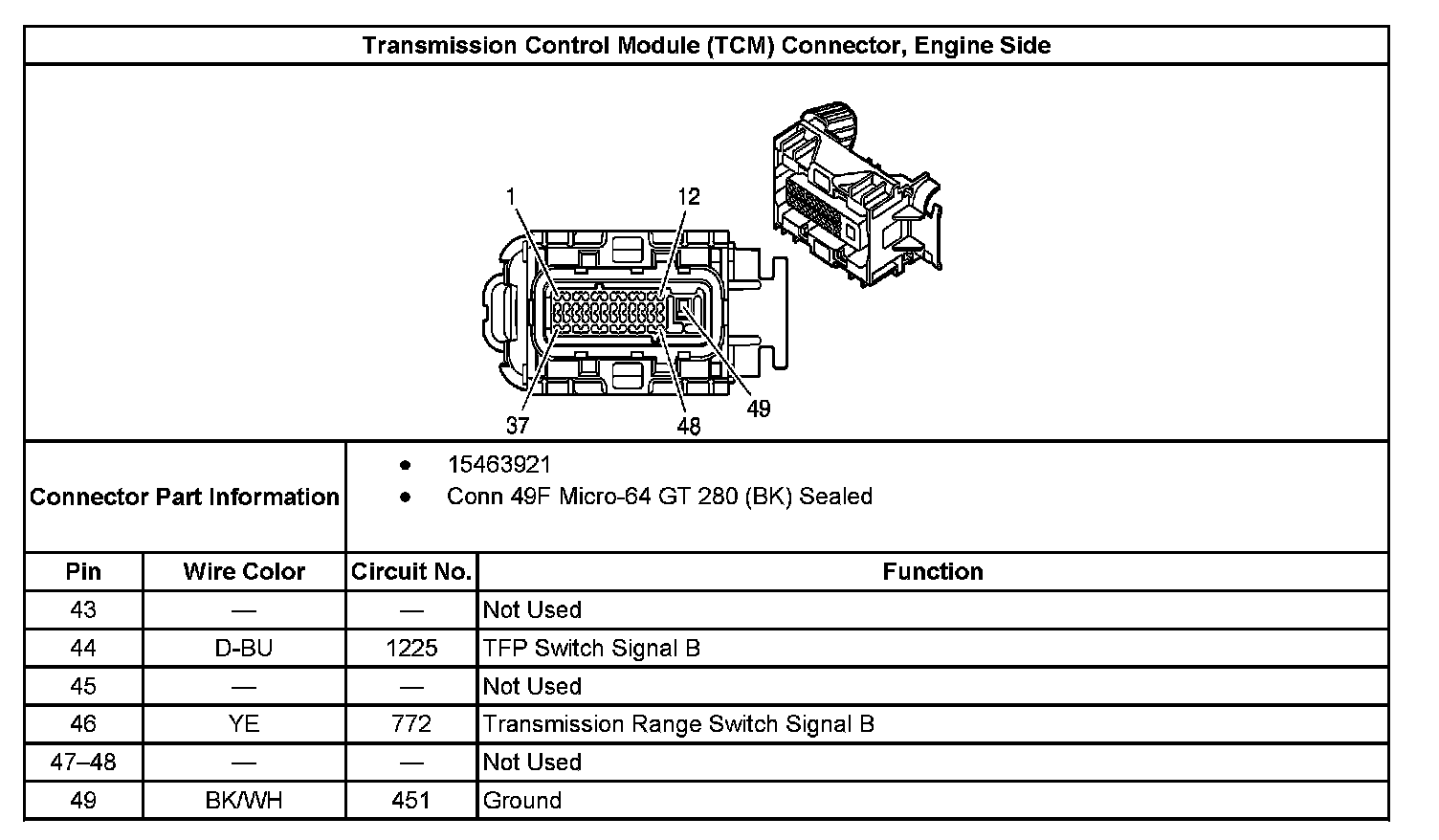 Transmission Control Module (TCM) Connector, Engine Side

1
12
37
48
49

Connector Part Information

- 15463921
- Conn 49F Micro-64 GT 280 (BK) Sealed

| Pin | Wire Color | Circuit No. | Function |
|---|---|---|---|
| 43 | — | — | Not Used |
| 44 | D-BU | 1225 | TFP Switch Signal B |
| 45 | — | — | Not Used |
| 46 | YE | 772 | Transmission Range Switch Signal B |
| 47–48 | — | — | Not Used |
| 49 | BK/WH | 451 | Ground |