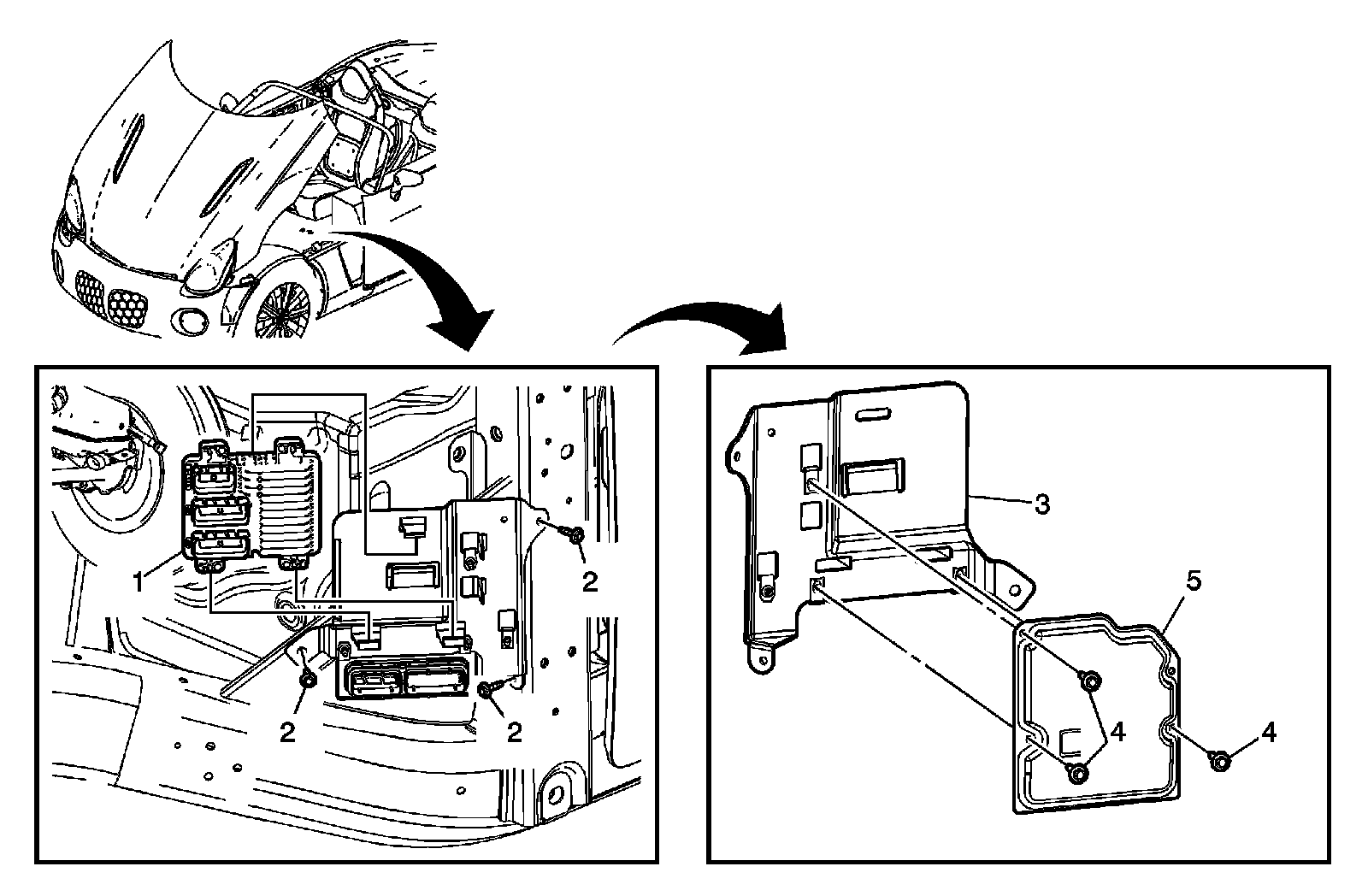 1
2
2
2
3
5
4
4