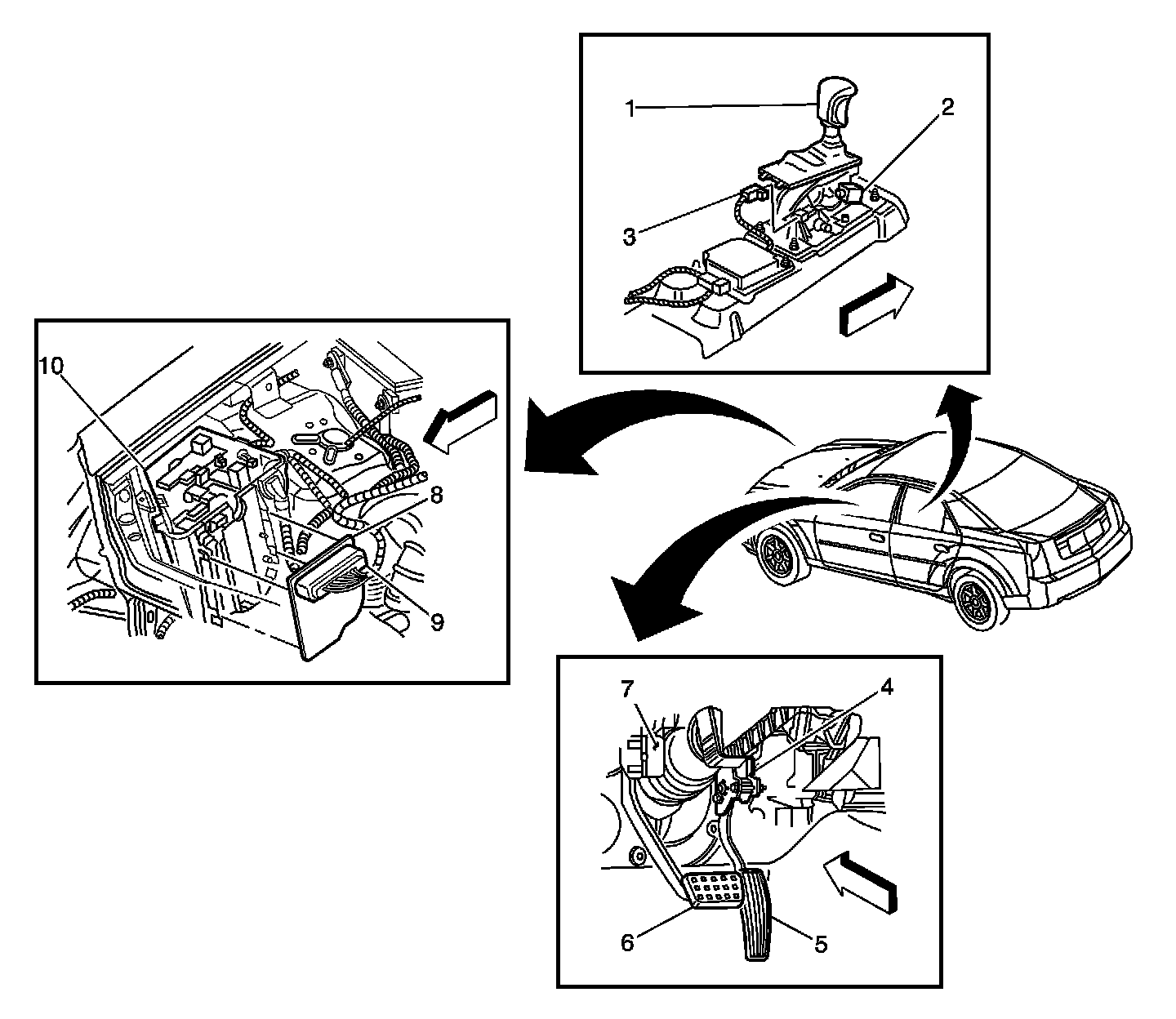 1
2
3
10
8
9
7
4
6
5