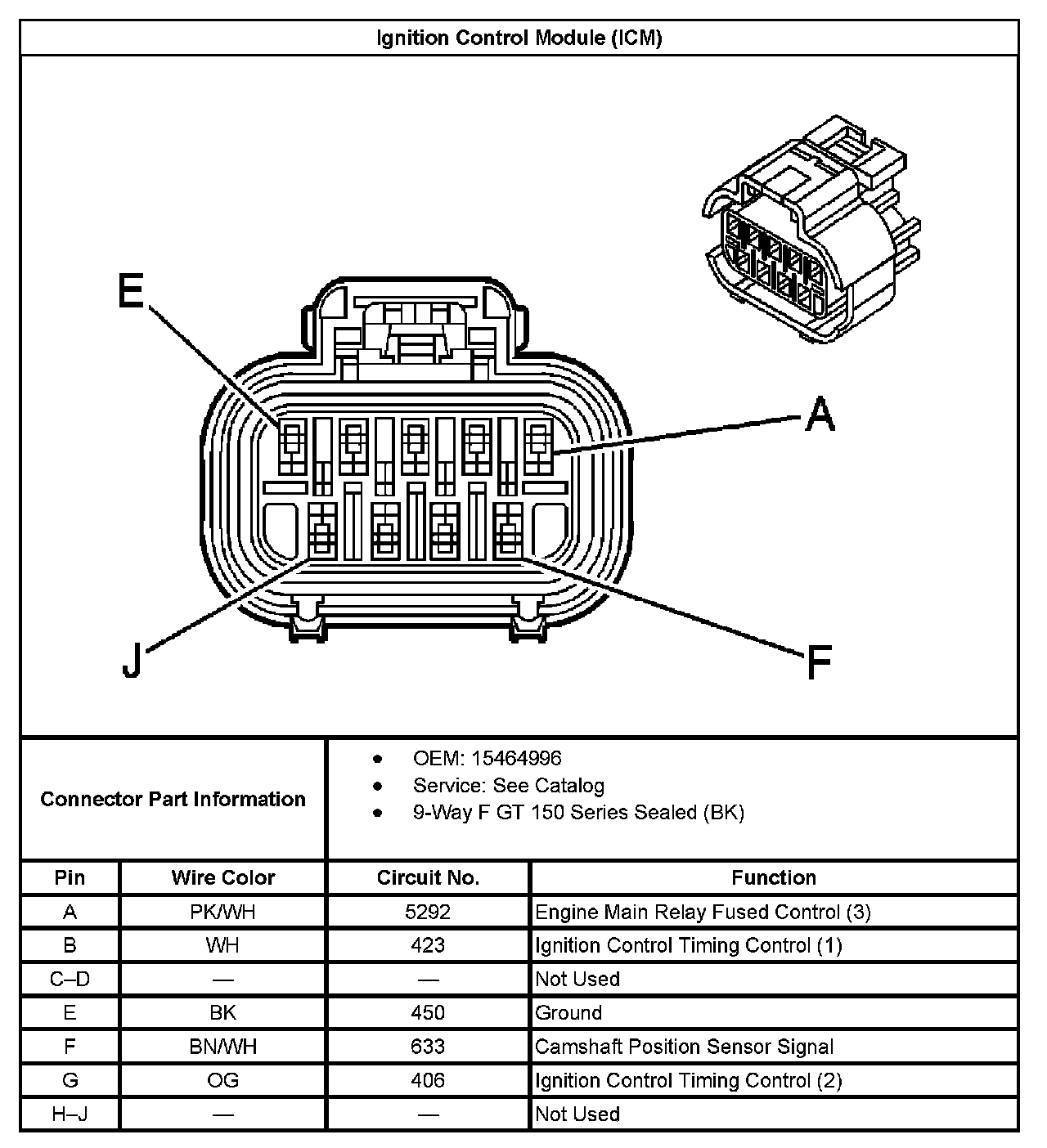 Ignition Control Module (ICM)

E

A

J

F

Connector Part Information

- OEM: 15464996
- Service: See Catalog
- 9-Way F GT 150 Series Sealed (BK)

| Pin | Wire Color | Circuit No. | Function |
|---|---|---|---|
| A | PK/WH | 5292 | Engine Main Relay Fused Control (3) |
| B | WH | 423 | Ignition Control Timing Control (1) |
| C–D | — | — | Not Used |
| E | BK | 450 | Ground |
| F | BN/WH | 633 | Camshaft Position Sensor Signal |
| G | OG | 406 | Ignition Control Timing Control (2) |
| H–J | — | — | Not Used |