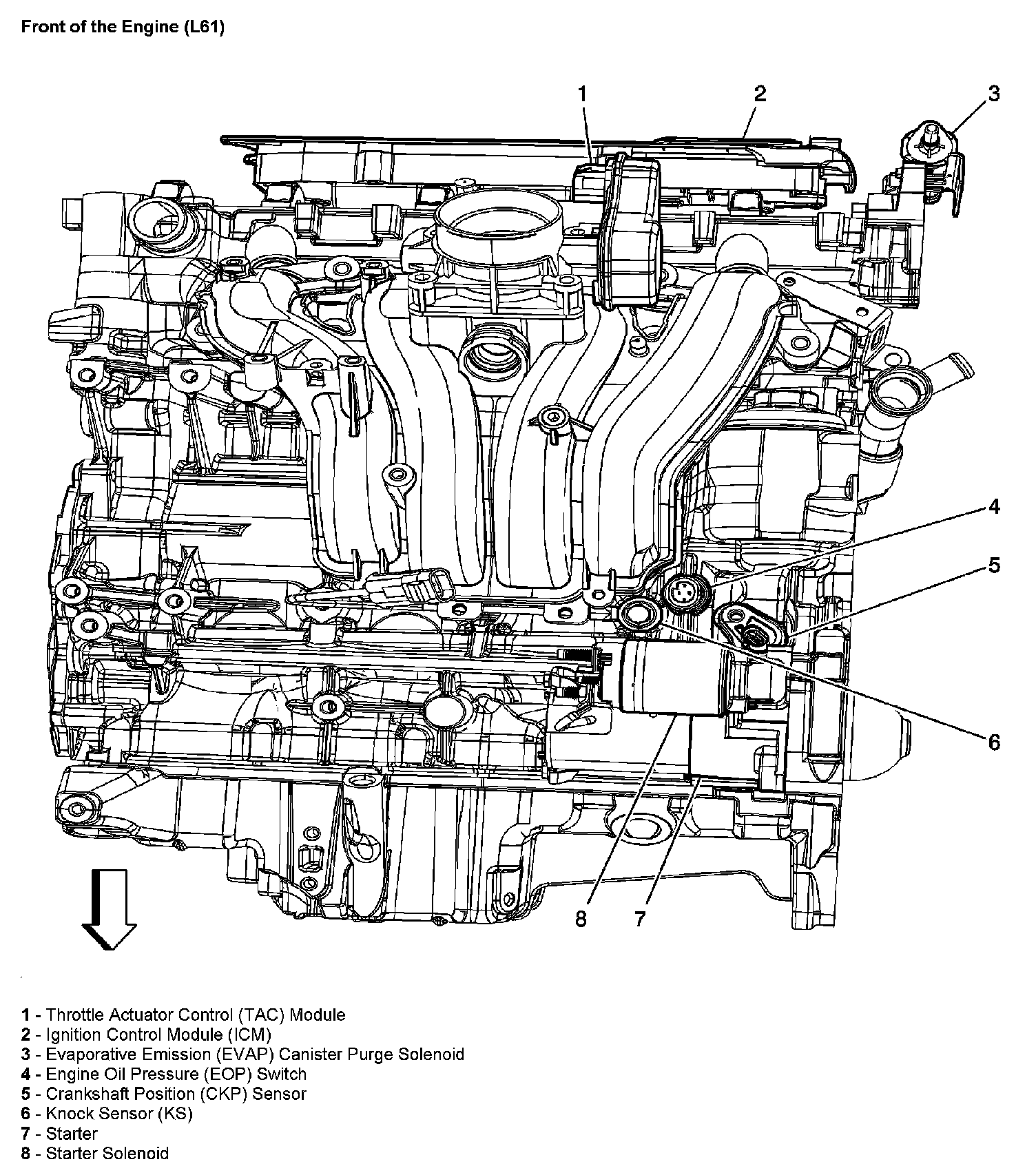 Front of the Engine (L61)

1
2
3
4
5
6
8
7

1 - Throttle Actuator Control (TAC) Module
2 - Ignition Control Module (ICM)
3 - Evaporative Emission (EVAP) Canister Purge Solenoid
4 - Engine Oil Pressure (EOP) Switch
5 - Crankshaft Position (CKP) Sensor
6 - Knock Sensor (KS)
7 - Starter
8 - Starter Solenoid