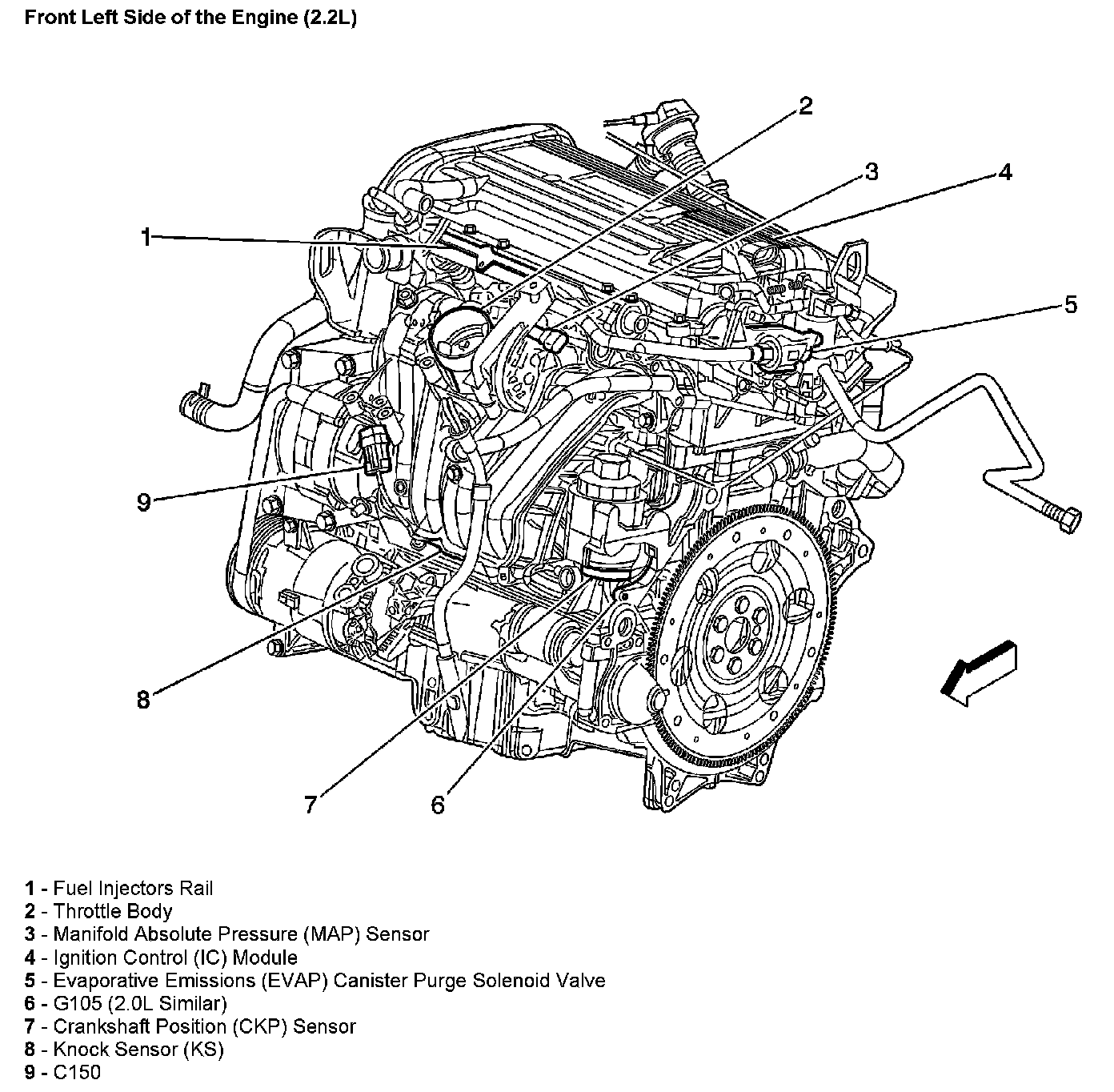 Front Left Side of the Engine (2.2L)

2
3
4
1
5
9
8
7
6

1 - Fuel Injectors Rail
2 - Throttle Body
3 - Manifold Absolute Pressure (MAP) Sensor
4 - Ignition Control (IC) Module
5 - Evaporative Emissions (EVAP) Canister Purge Solenoid Valve
6 - G105 (2.0L Similar)
7 - Crankshaft Position (CKP) Sensor
8 - Knock Sensor (KS)
9 - C150