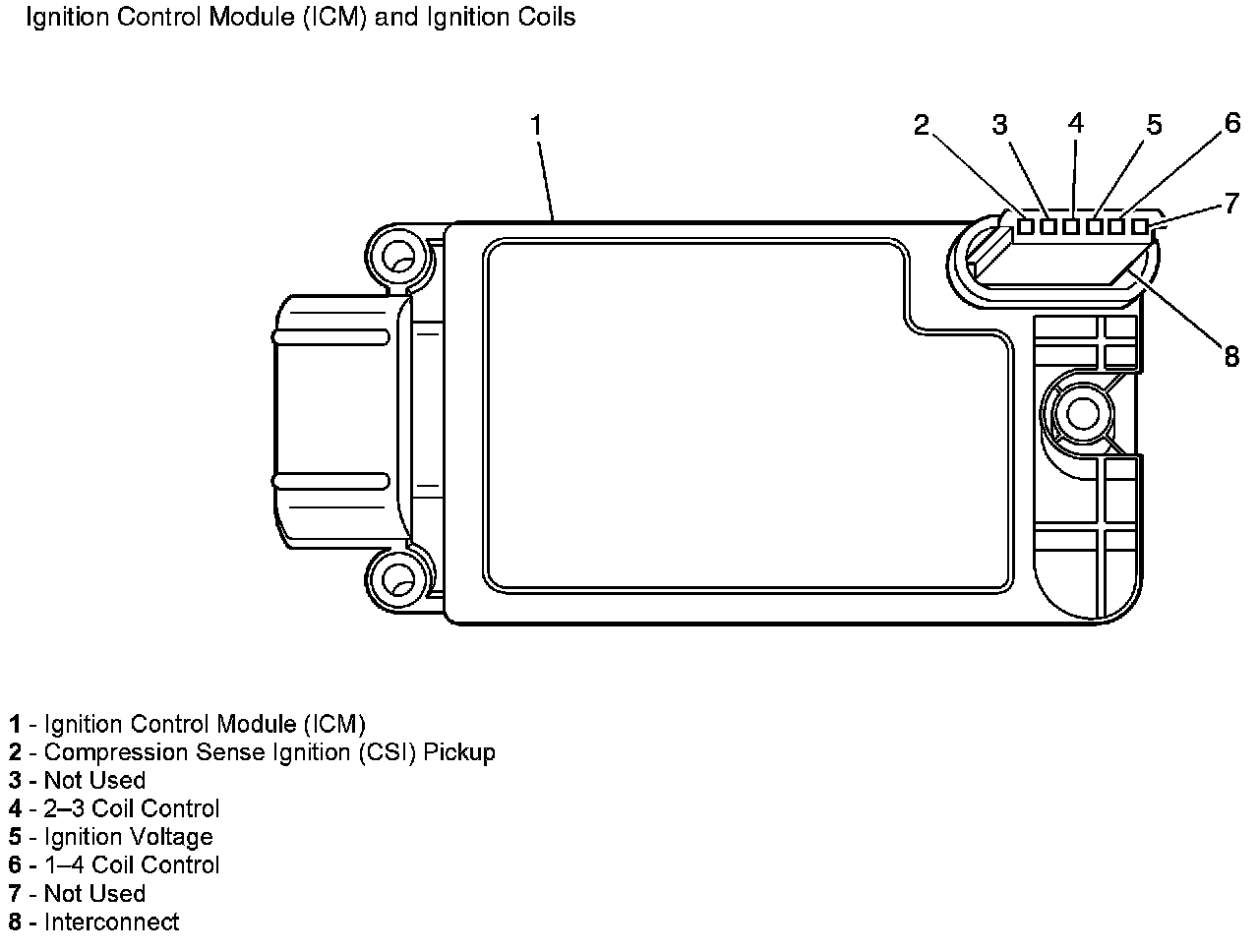 Ignition Control Module (ICM) and Ignition Coils

1

2 3 4 5 6

7

8

1 - Ignition Control Module (ICM)
2 - Compression Sense Ignition (CSI) Pickup
3 - Not Used
4 - 2–3 Coil Control
5 - Ignition Voltage
6 - 1–4 Coil Control
7 - Not Used
8 - Interconnect