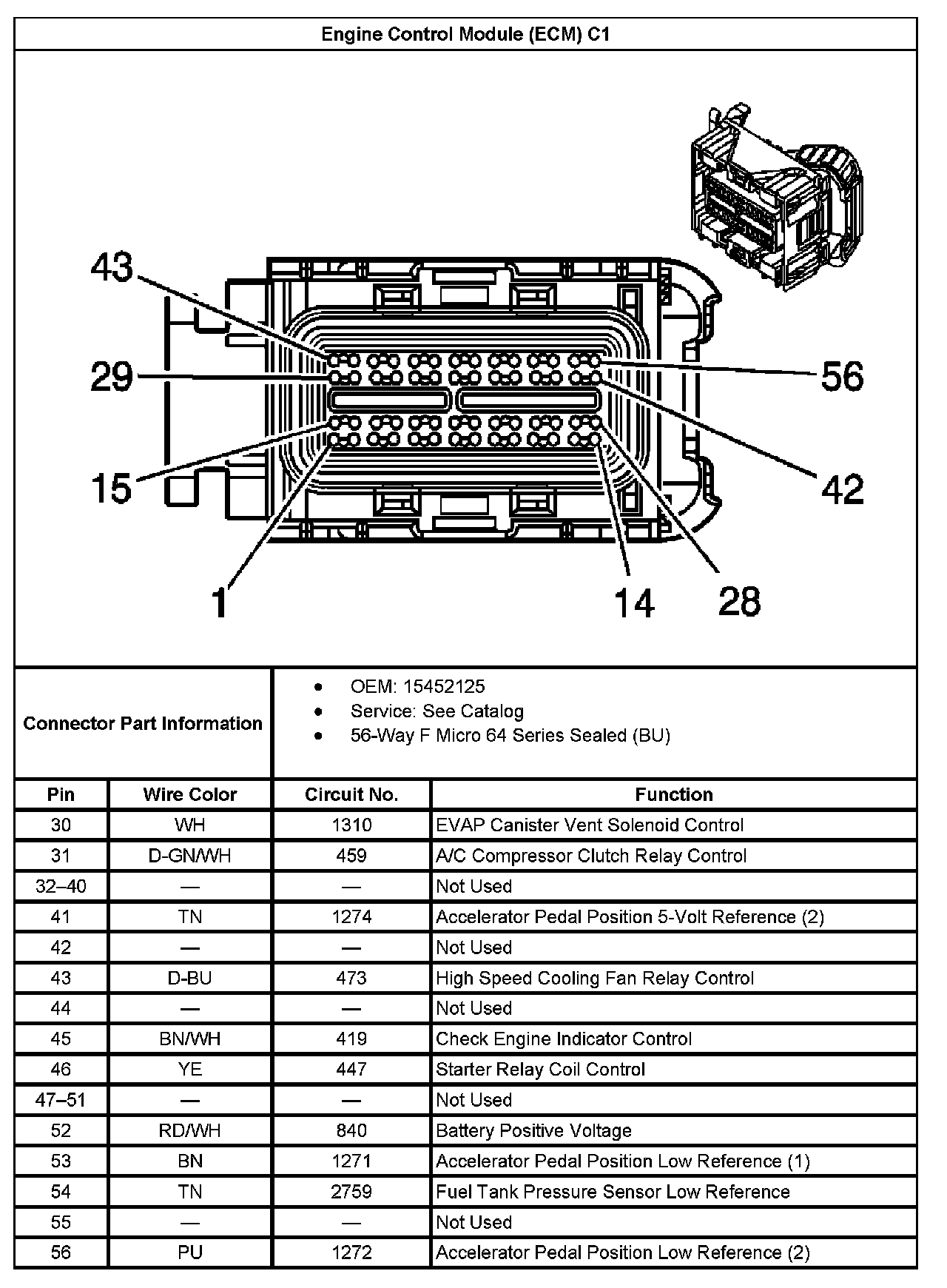 Engine Control Module (ECM) C1

43
29
15
1
56
42
14
28

Connector Part Information

- OEM: 15452125
- Service: See Catalog
- 56-Way F Micro 64 Series Sealed (BU)

| Pin | Wire Color | Circuit No. | Function |
|---|---|---|---|
| 30 | WH | 1310 | EVAP Canister Vent Solenoid Control |
| 31 | D-GN/WH | 459 | A/C Compressor Clutch Relay Control |
| 32–40 | — | — | Not Used |
| 41 | TN | 1274 | Accelerator Pedal Position 5-Volt Reference (2) |
| 42 | — | — | Not Used |
| 43 | D-BU | 473 | High Speed Cooling Fan Relay Control |
| 44 | — | — | Not Used |
| 45 | BN/WH | 419 | Check Engine Indicator Control |
| 46 | YE | 447 | Starter Relay Coil Control |
| 47–51 | — | — | Not Used |
| 52 | RD/WH | 840 | Battery Positive Voltage |
| 53 | BN | 1271 | Accelerator Pedal Position Low Reference (1) |
| 54 | TN | 2759 | Fuel Tank Pressure Sensor Low Reference |
| 55 | — | — | Not Used |
| 56 | PU | 1272 | Accelerator Pedal Position Low Reference (2) |