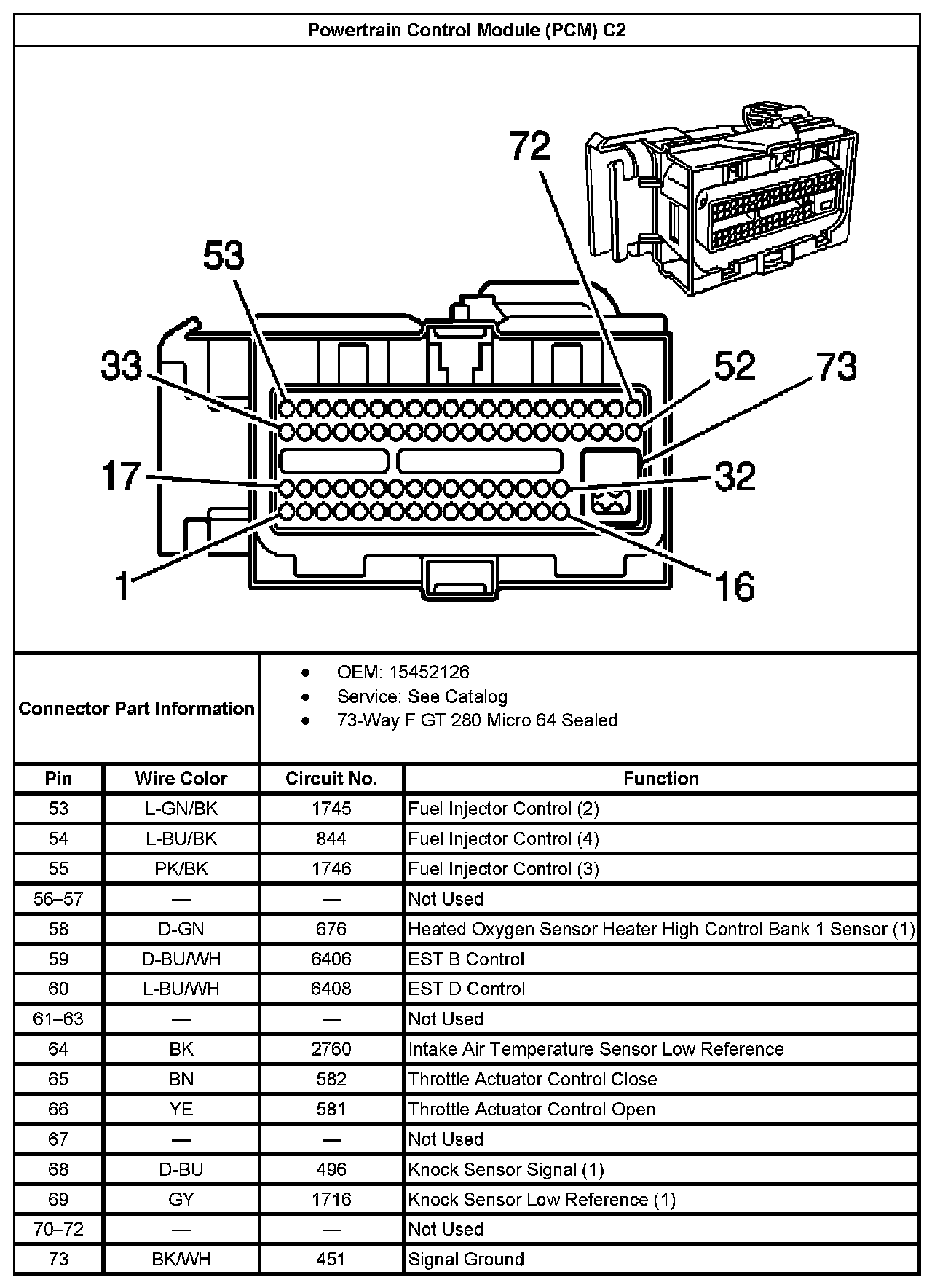 Powertrain Control Module (PCM) C2

72
53
33
52
73
17
32
1
16

Connector Part Information

- OEM: 15452126
- Service: See Catalog
- 73-Way F GT 280 Micro 64 Sealed

| Pin | Wire Color | Circuit No. | Function |
|---|---|---|---|
| 53 | L-GN/BK | 1745 | Fuel Injector Control (2) |
| 54 | L-BU/BK | 844 | Fuel Injector Control (4) |
| 55 | PK/BK | 1746 | Fuel Injector Control (3) |
| 56–57 | — | — | Not Used |
| 58 | D-GN | 676 | Heated Oxygen Sensor Heater High Control Bank 1 Sensor (1) |
| 59 | D-BU/WH | 6406 | EST B Control |
| 60 | L-BU/WH | 6408 | EST D Control |
| 61–63 | — | — | Not Used |
| 64 | BK | 2760 | Intake Air Temperature Sensor Low Reference |
| 65 | BN | 582 | Throttle Actuator Control Close |
| 66 | YE | 581 | Throttle Actuator Control Open |
| 67 | — | — | Not Used |
| 68 | D-BU | 496 | Knock Sensor Signal (1) |
| 69 | GY | 1716 | Knock Sensor Low Reference (1) |
| 70–72 | — | — | Not Used |
| 73 | BK/WH | 451 | Signal Ground |