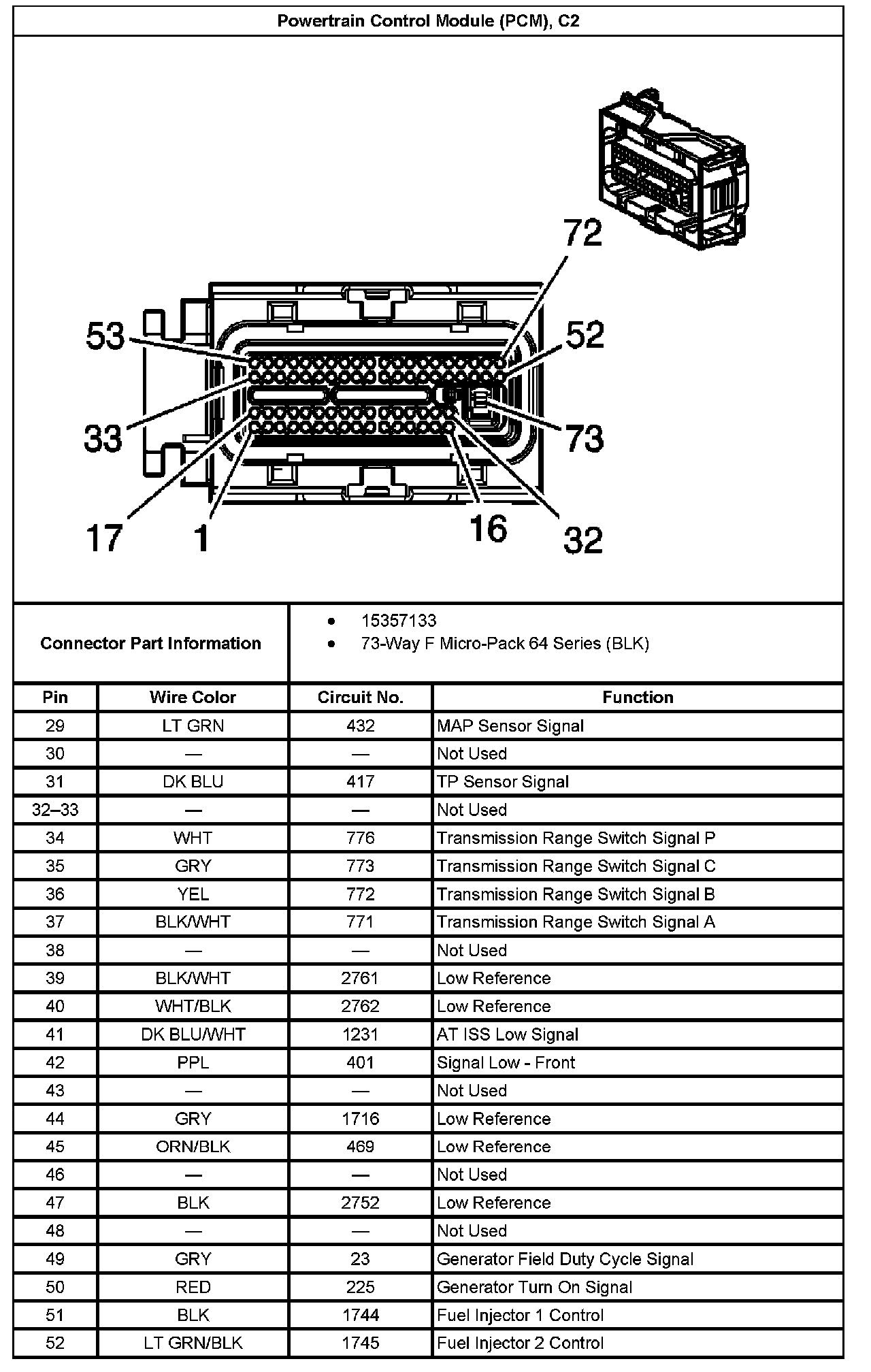 Powertrain Control Module (PCM), C2

72
53
52
33
73
17
1
16
32

Connector Part Information

• 15357133
• 73-Way F Micro-Pack 64 Series (BLK)

| Pin | Wire Color | Circuit No. | Function |
|---|---|---|---|
| 29 | LT GRN | 432 | MAP Sensor Signal |
| 30 | — | — | Not Used |
| 31 | DK BLU | 417 | TP Sensor Signal |
| 32–33 | — | — | Not Used |
| 34 | WHT | 776 | Transmission Range Switch Signal P |
| 35 | GRY | 773 | Transmission Range Switch Signal C |
| 36 | YEL | 772 | Transmission Range Switch Signal B |
| 37 | BLK/WHT | 771 | Transmission Range Switch Signal A |
| 38 | — | — | Not Used |
| 39 | BLK/WHT | 2761 | Low Reference |
| 40 | WHT/BLK | 2762 | Low Reference |
| 41 | DK BLU/WHT | 1231 | AT ISS Low Signal |
| 42 | PPL | 401 | Signal Low - Front |
| 43 | — | — | Not Used |
| 44 | GRY | 1716 | Low Reference |
| 45 | ORN/BLK | 469 | Low Reference |
| 46 | — | — | Not Used |
| 47 | BLK | 2752 | Low Reference |
| 48 | — | — | Not Used |
| 49 | GRY | 23 | Generator Field Duty Cycle Signal |
| 50 | RED | 225 | Generator Turn On Signal |
| 51 | BLK | 1744 | Fuel Injector 1 Control |
| 52 | LT GRN/BLK | 1745 | Fuel Injector 2 Control |