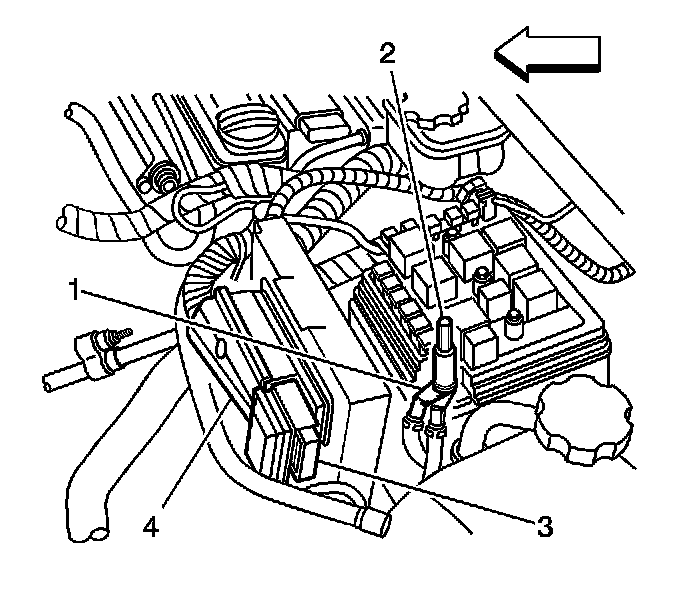 2
1
4
3