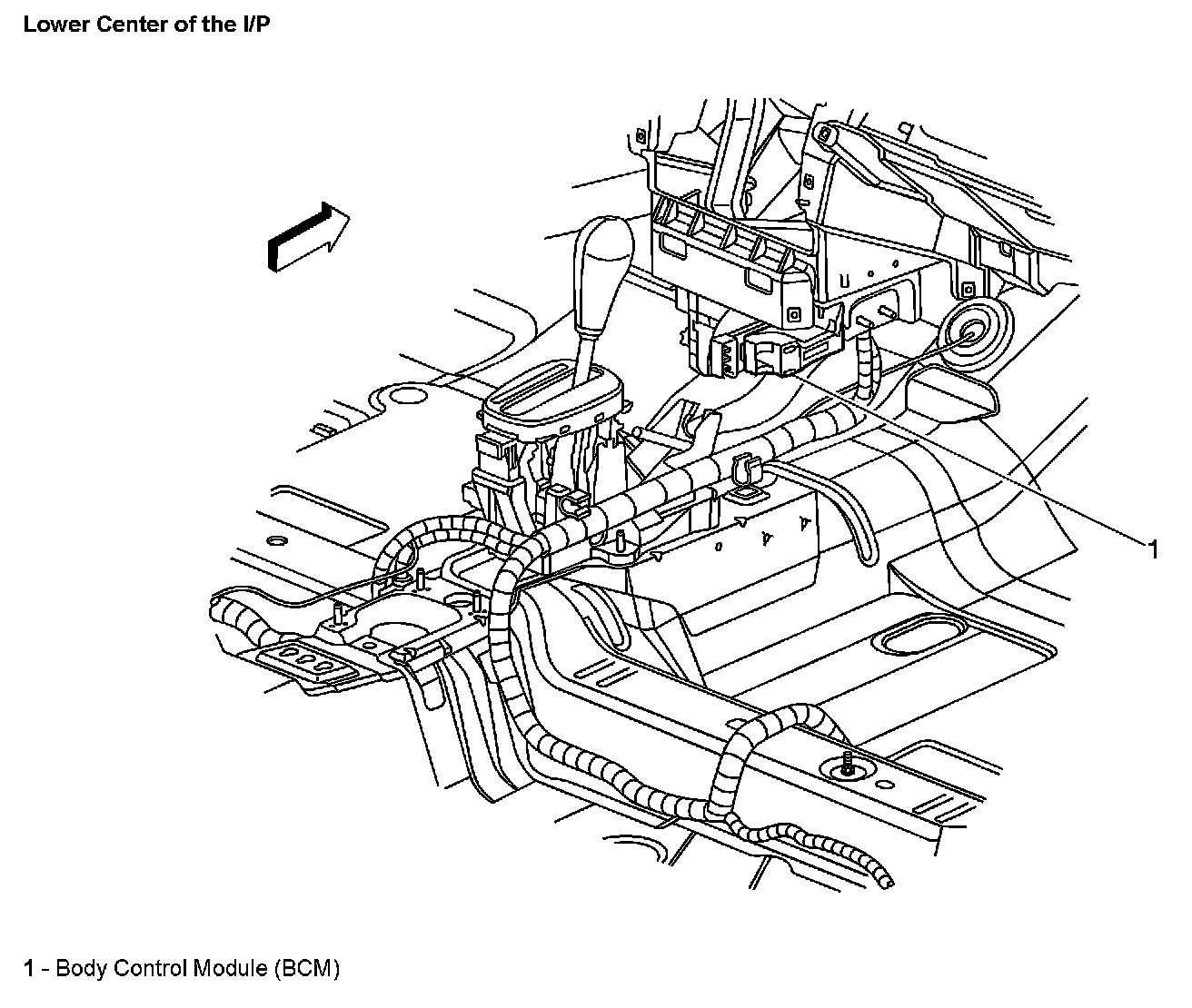 Lower Center of the I/P

1

1 - Body Control Module (BCM)