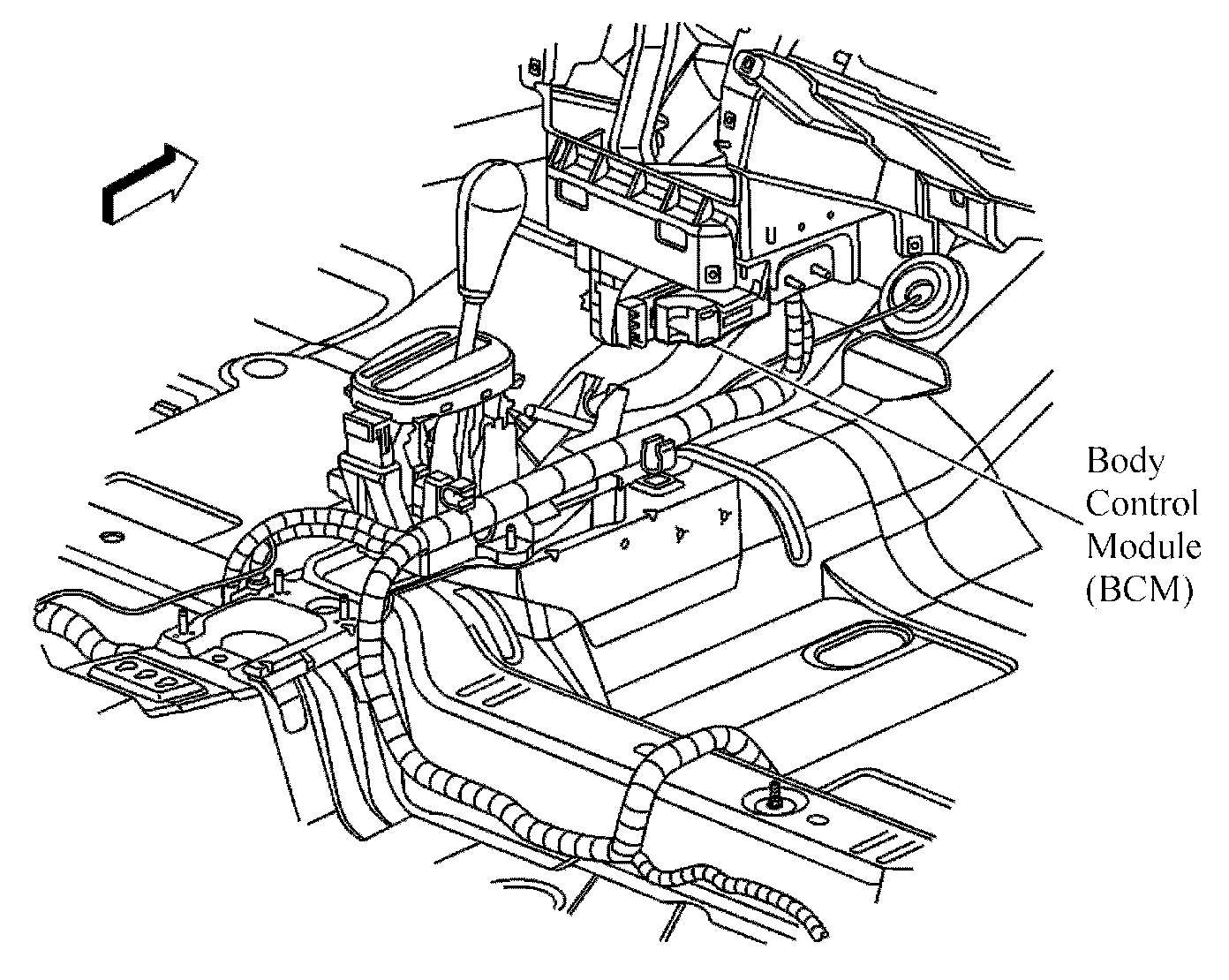 Body Control Module (BCM)