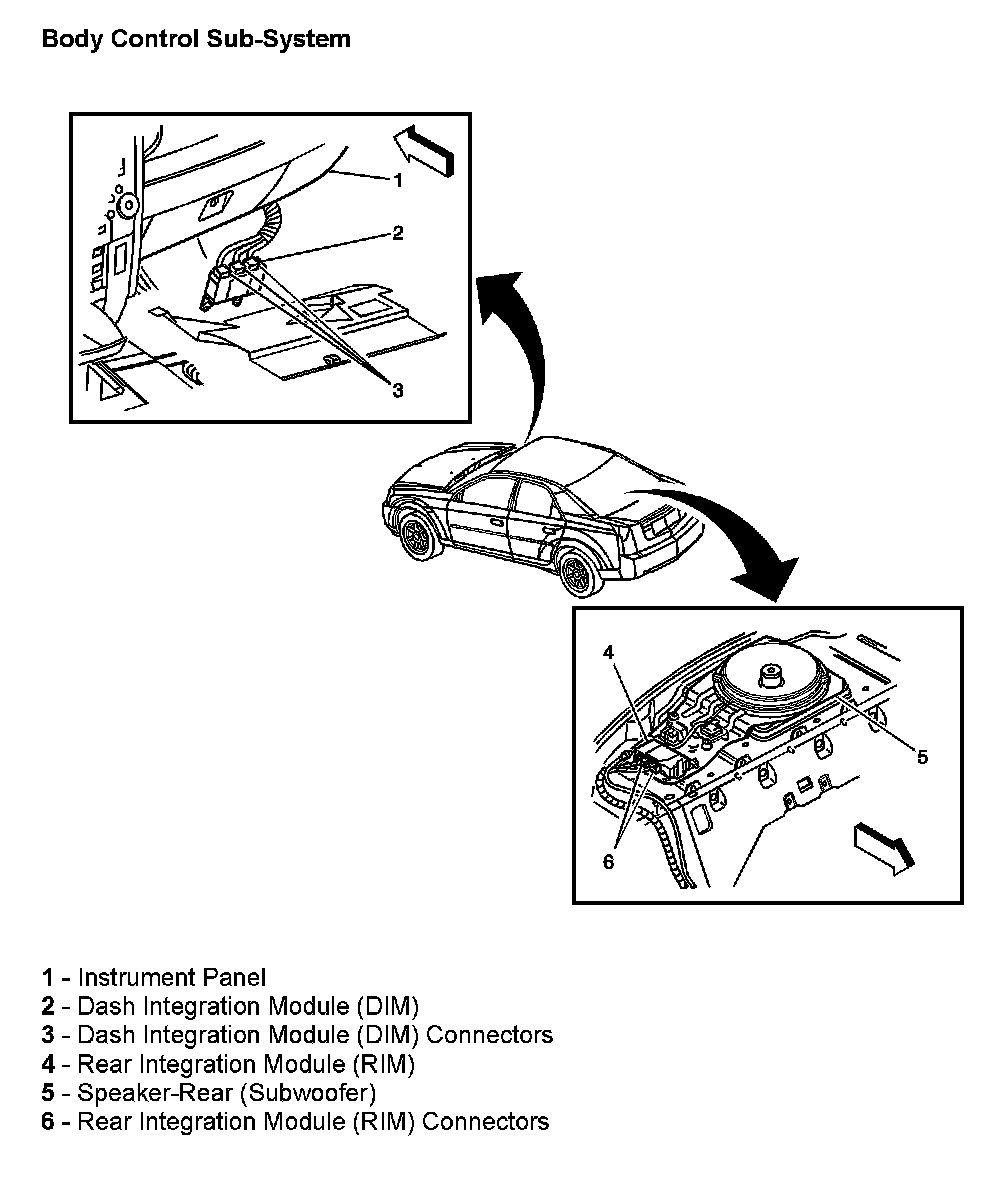 Body Control Sub-System

1

2

3

4

5

6

1 - Instrument Panel
2 - Dash Integration Module (DIM)
3 - Dash Integration Module (DIM) Connectors
4 - Rear Integration Module (RIM)
5 - Speaker-Rear (Subwoofer)
6 - Rear Integration Module (RIM) Connectors