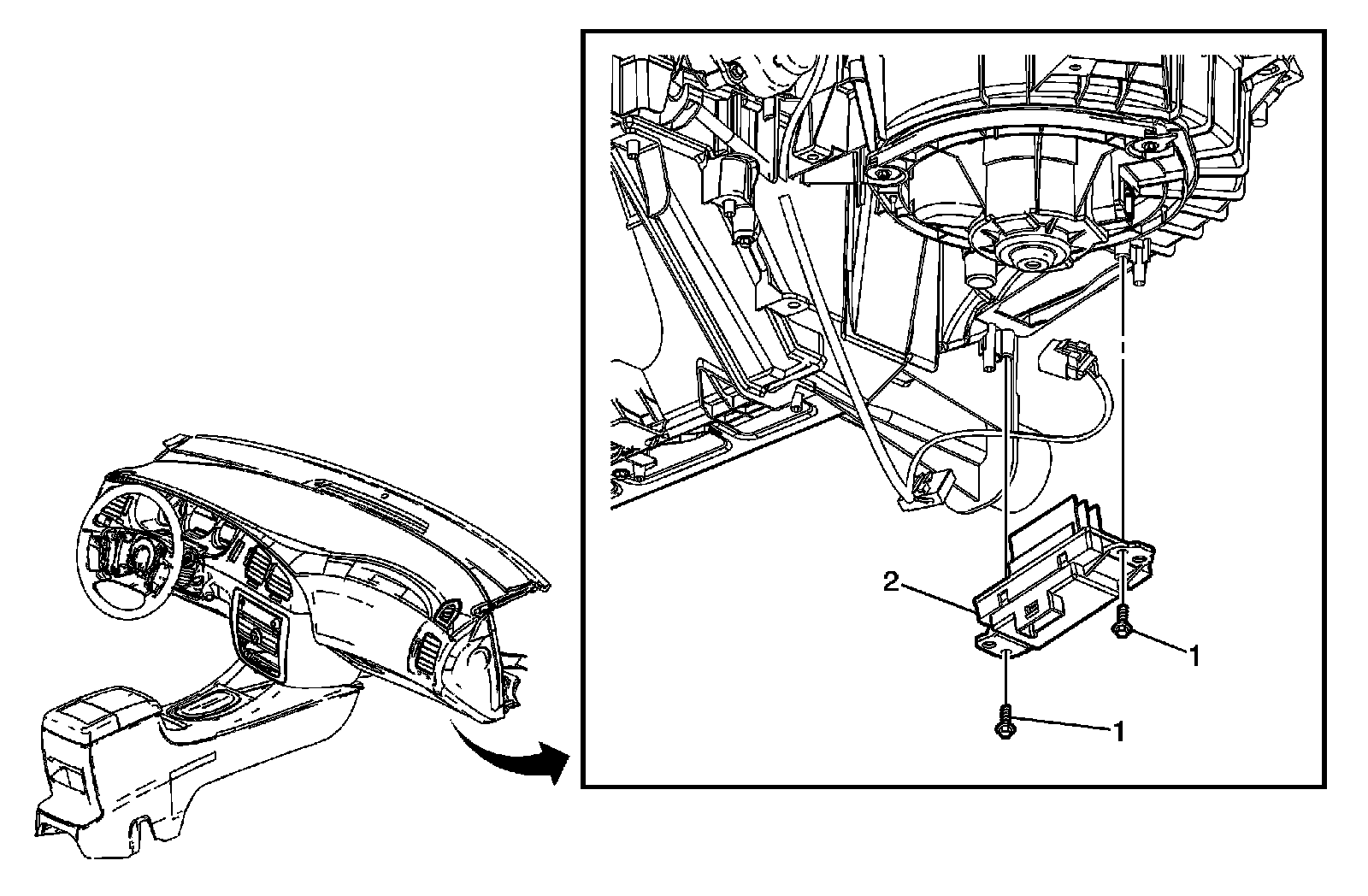 2
1
1