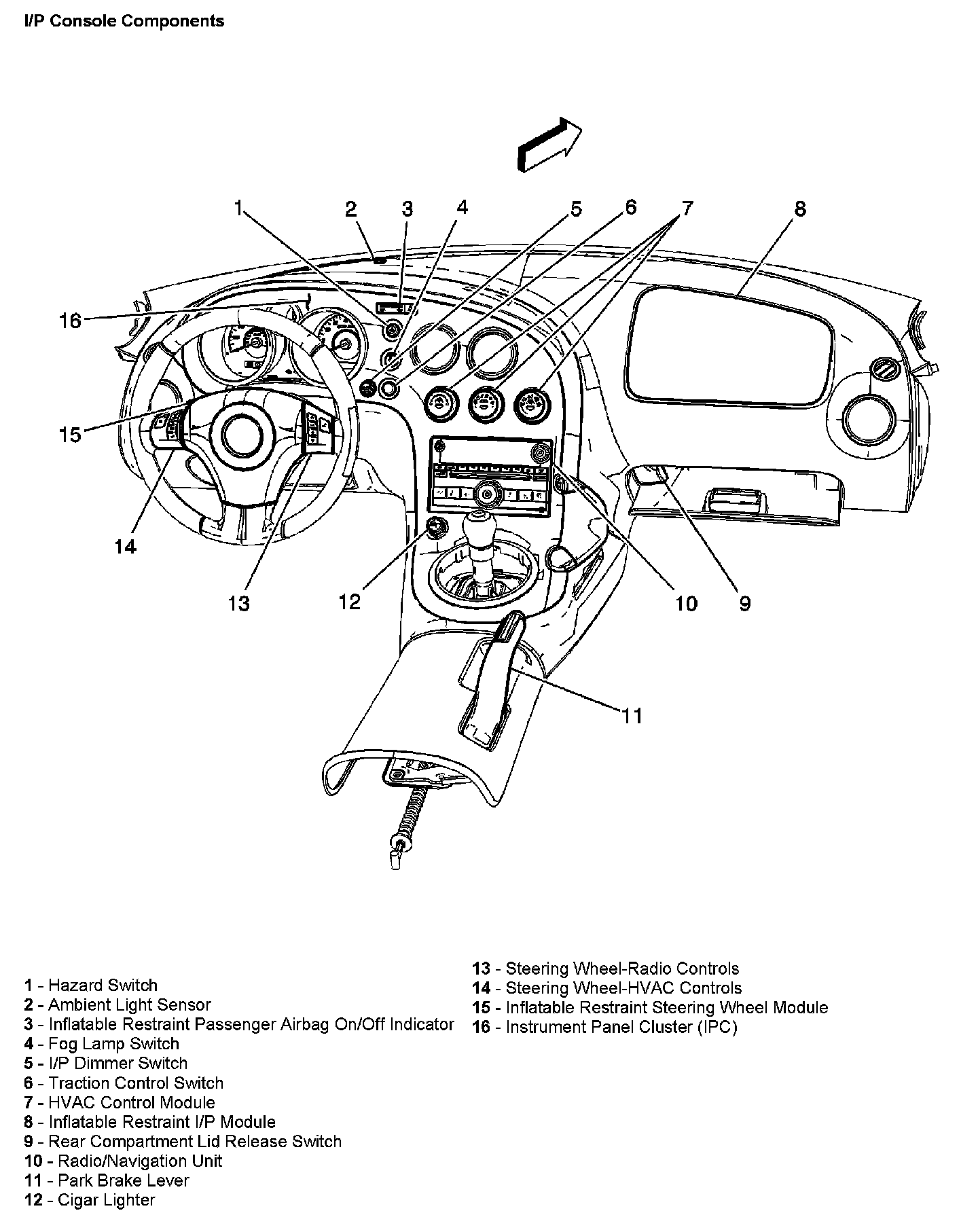 I/P Console Components

1
2
3
4
5
6
7
8
16
15
14
13
12
10
9
11

1 - Hazard Switch
2 - Ambient Light Sensor
3 - Inflatable Restraint Passenger Airbag On/Off Indicator
4 - Fog Lamp Switch
5 - I/P Dimmer Switch
6 - Traction Control Switch
7 - HVAC Control Module
8 - Inflatable Restraint I/P Module
9 - Rear Compartment Lid Release Switch
10 - Radio/Navigation Unit
11 - Park Brake Lever
12 - Cigar Lighter

13 - Steering Wheel-Radio Controls
14 - Steering Wheel-HVAC Controls
15 - Inflatable Restraint Steering Wheel Module
16 - Instrument Panel Cluster (IPC)