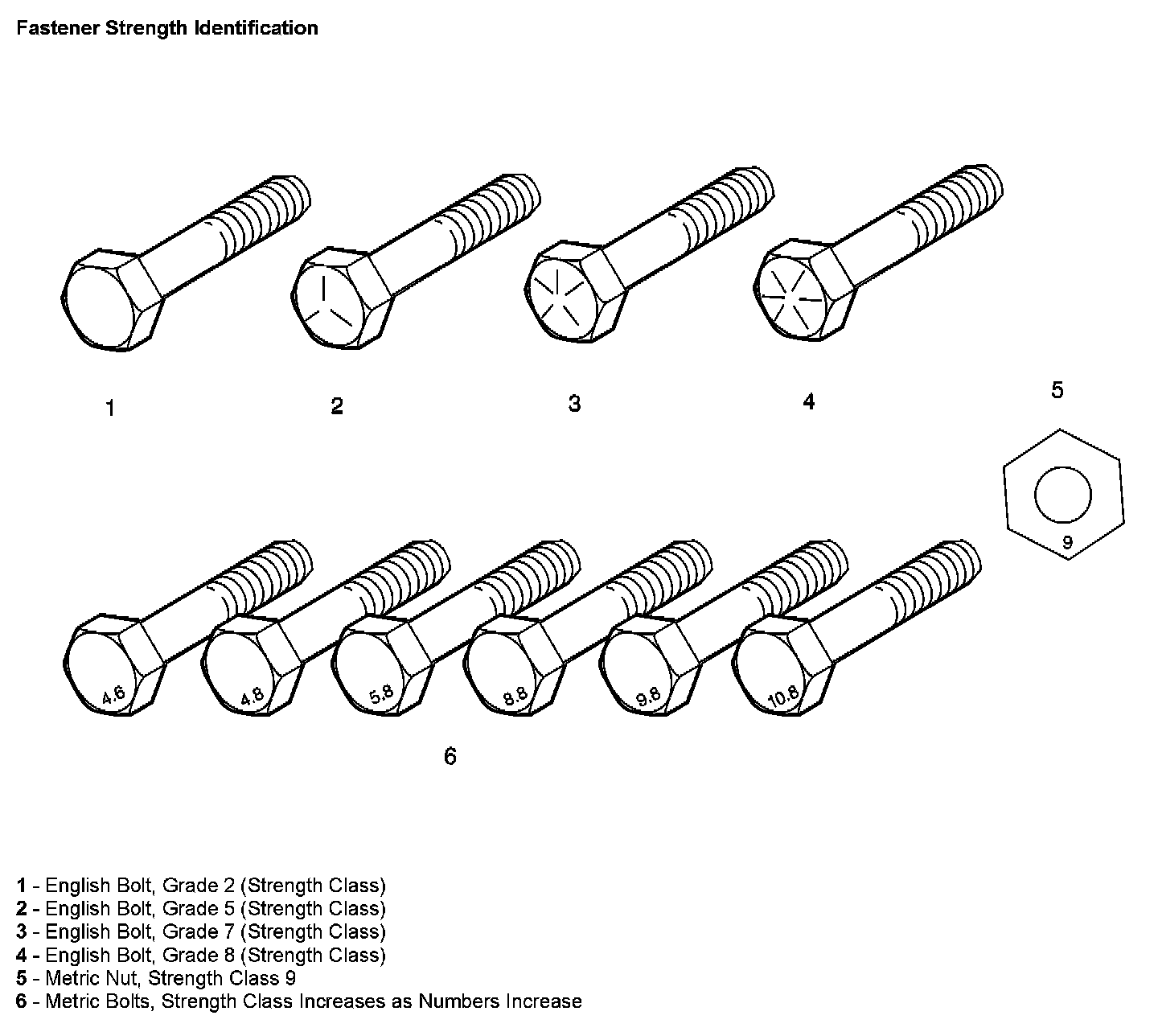 Fastener Strength Identification

1

2

3

4

5

9

4.6

4.8

5.8

8.8

9.8

10.8

6

1 - English Bolt, Grade 2 (Strength Class)
2 - English Bolt, Grade 5 (Strength Class)
3 - English Bolt, Grade 7 (Strength Class)
4 - English Bolt, Grade 8 (Strength Class)
5 - Metric Nut, Strength Class 9
6 - Metric Bolts, Strength Class Increases as Numbers Increase