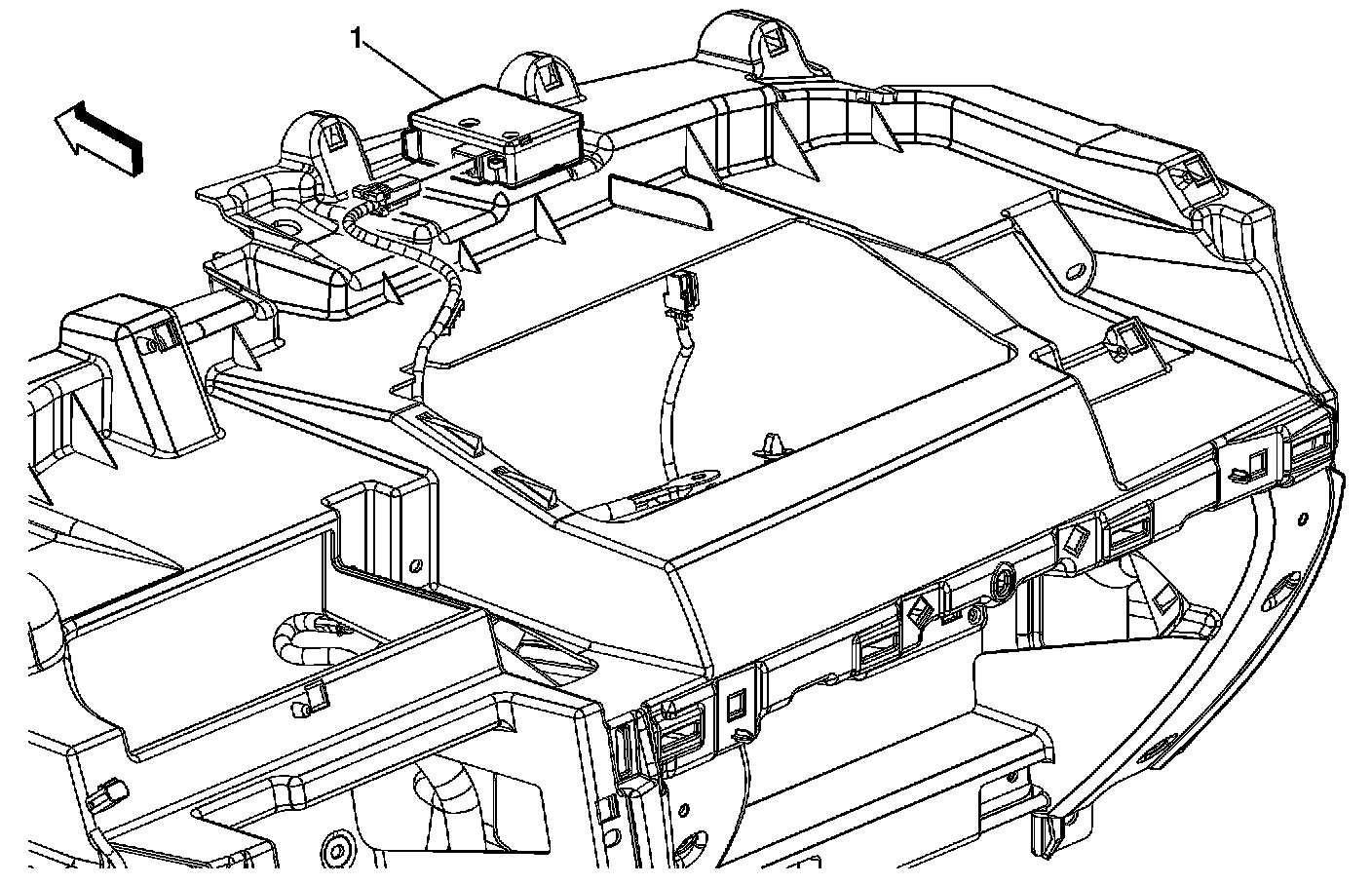 1