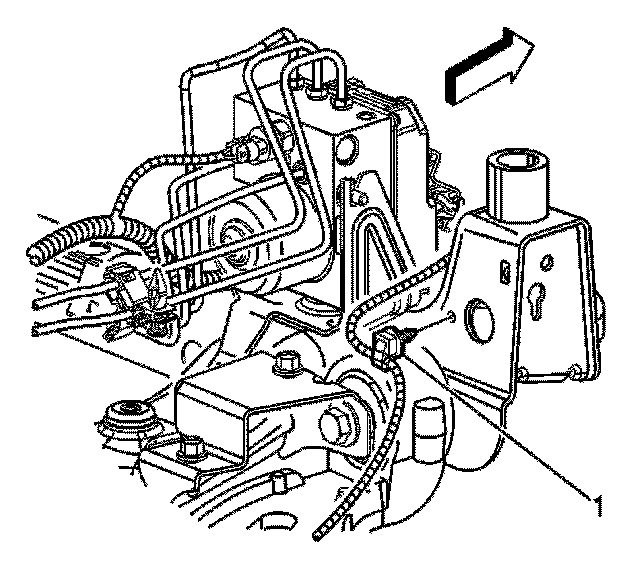 1