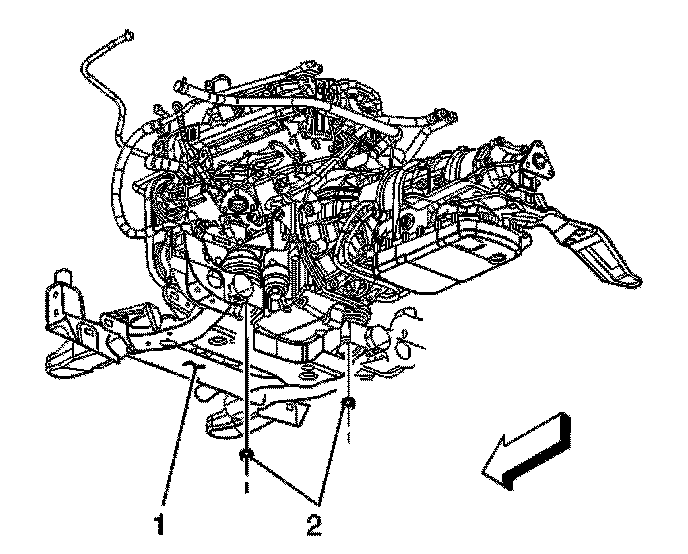 1
2