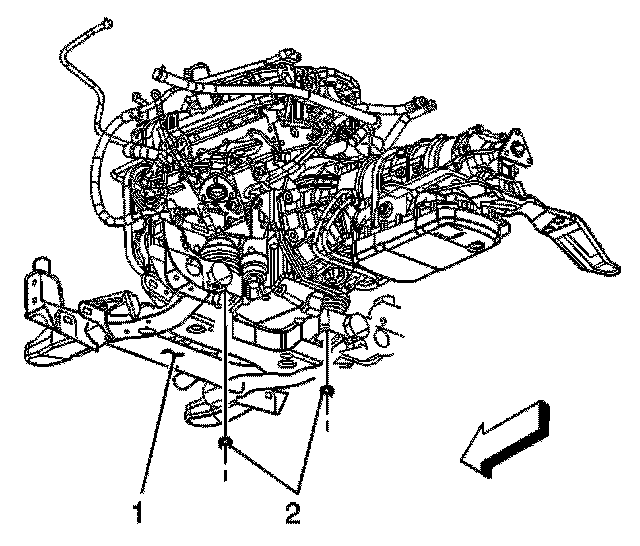 1
2