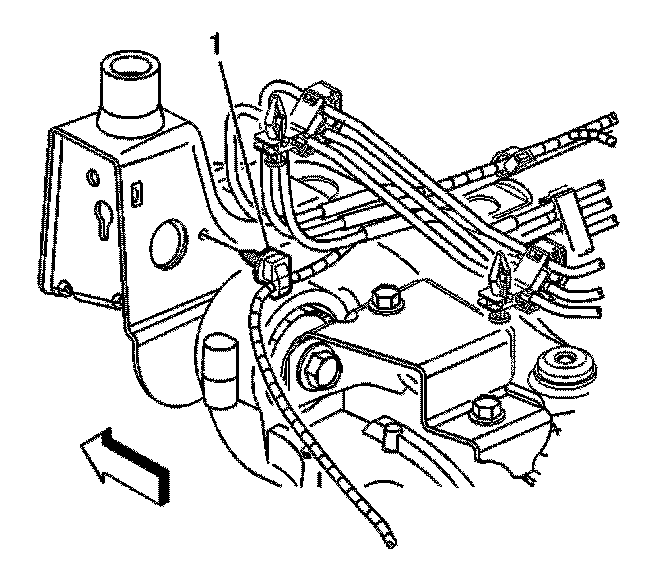 1