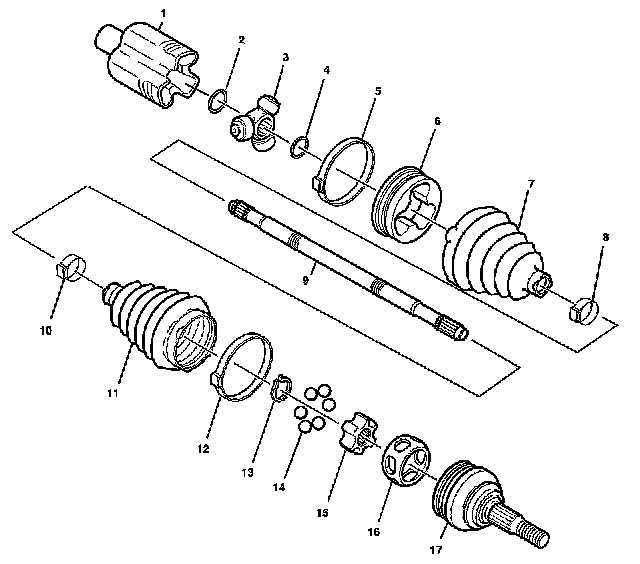 1
2
3
4
5
6
7
8
9
10
11
12
13
14
15
16
17