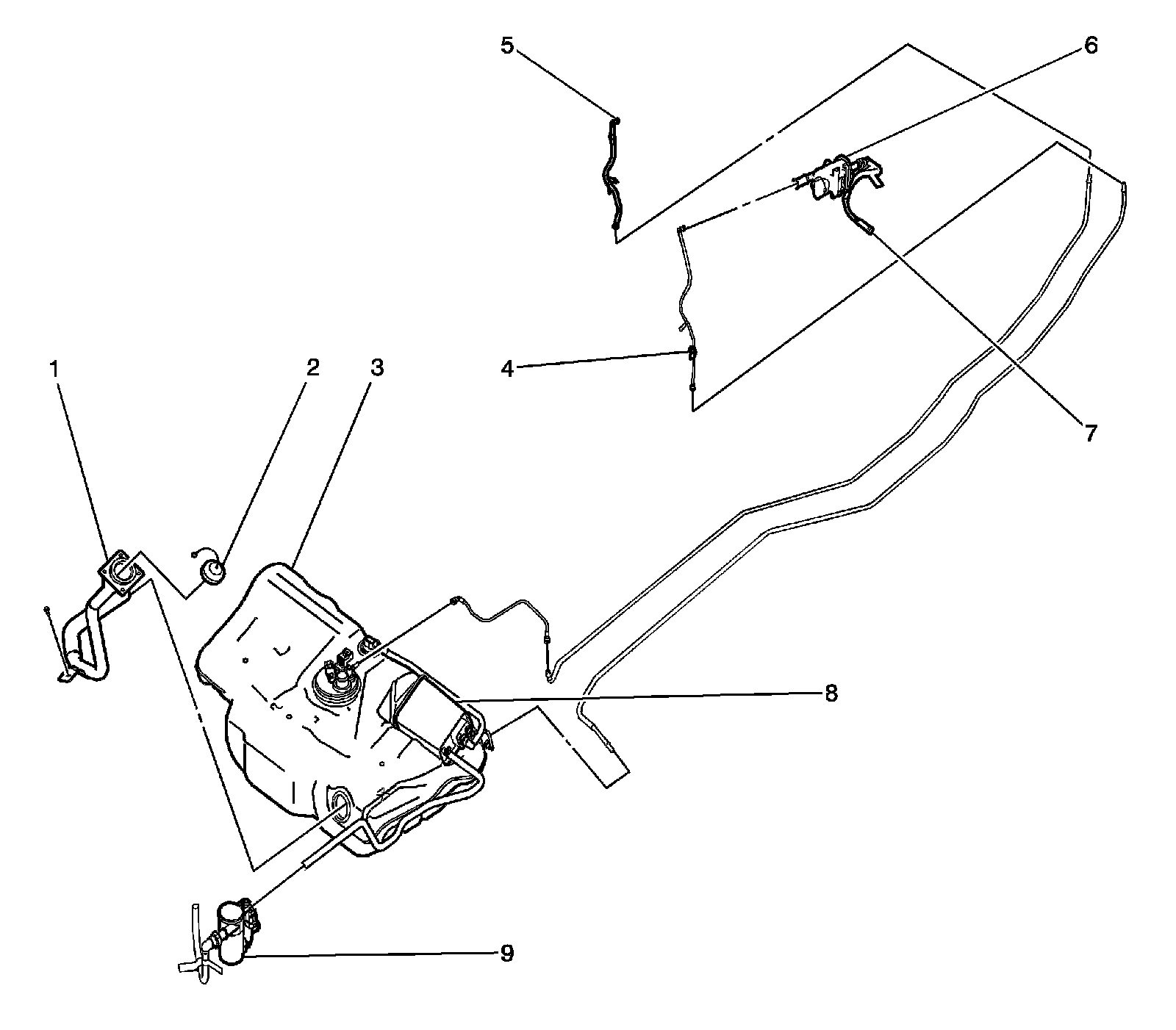 5
6
4
7
1
2
3
8
9