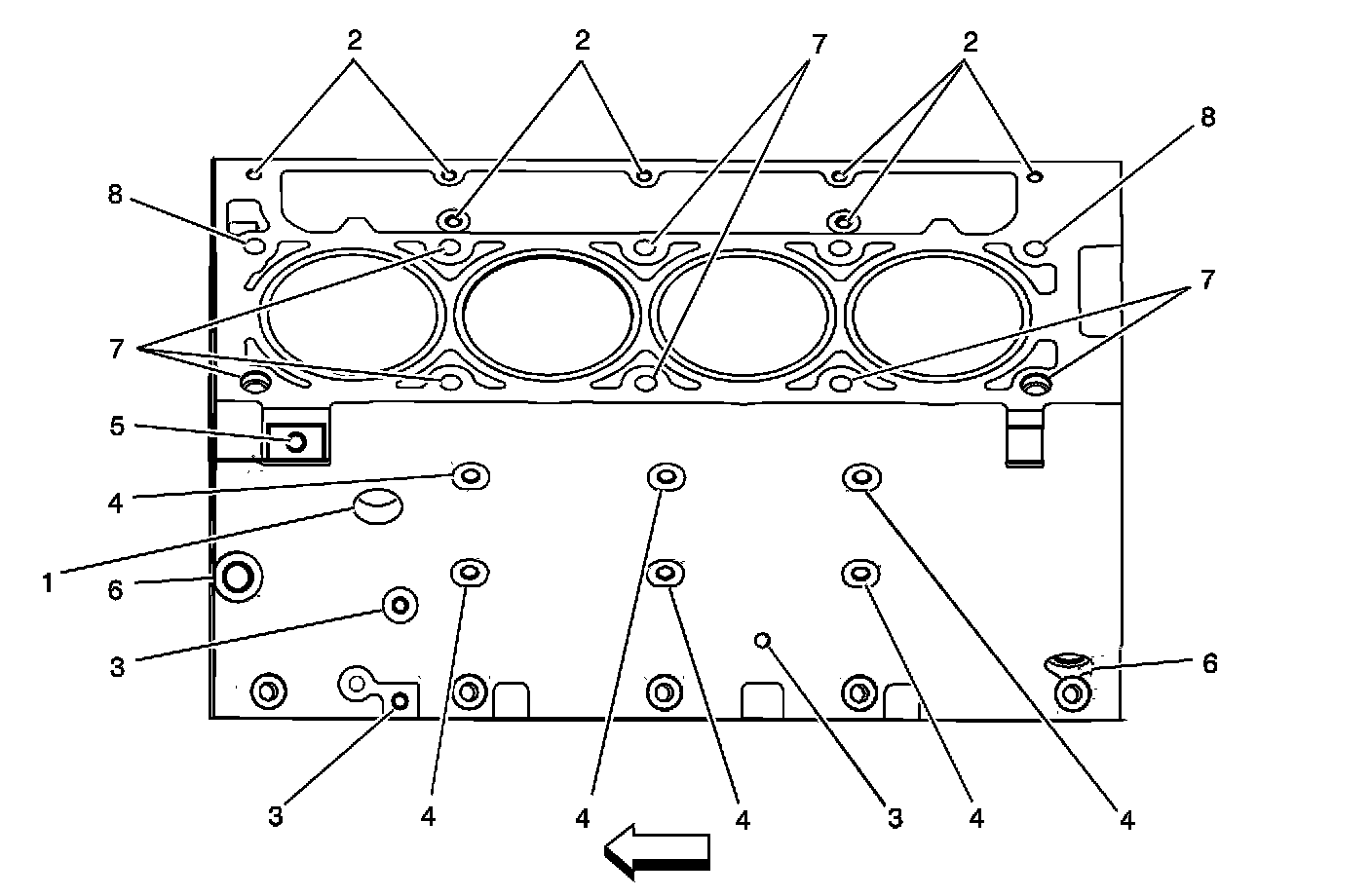 2
2
7
2
8
8
7
7
5
4
1
6
3
6
3
4
4
4
3
4
4