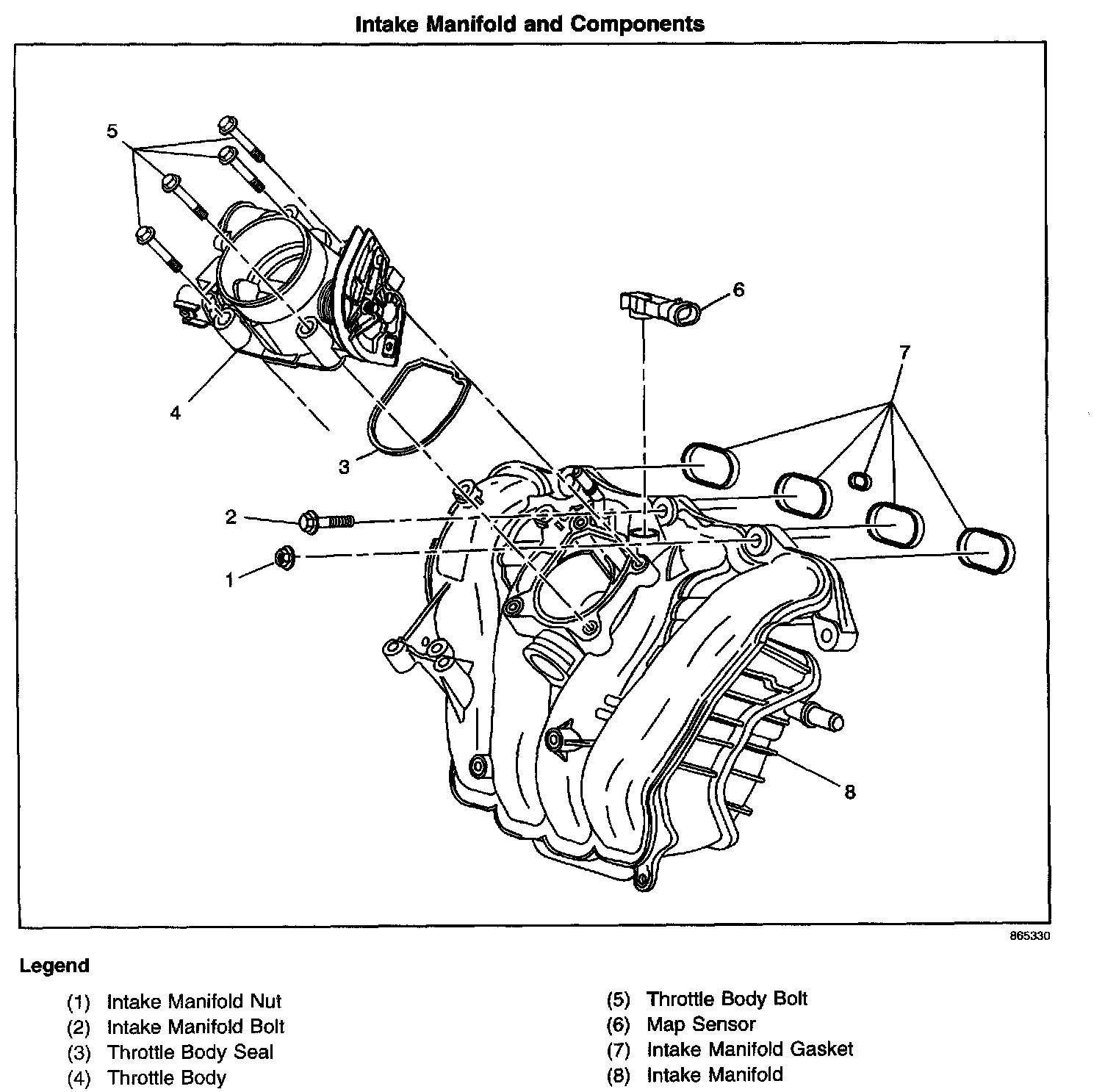 Intake Manifold and Components

5

6

7

4

3

2

1

8

865330

Legend

(1) Intake Manifold Nut
(2) Intake Manifold Bolt
(3) Throttle Body Seal
(4) Throttle Body

(5) Throttle Body Bolt
(6) Map Sensor
(7) Intake Manifold Gasket
(8) Intake Manifold